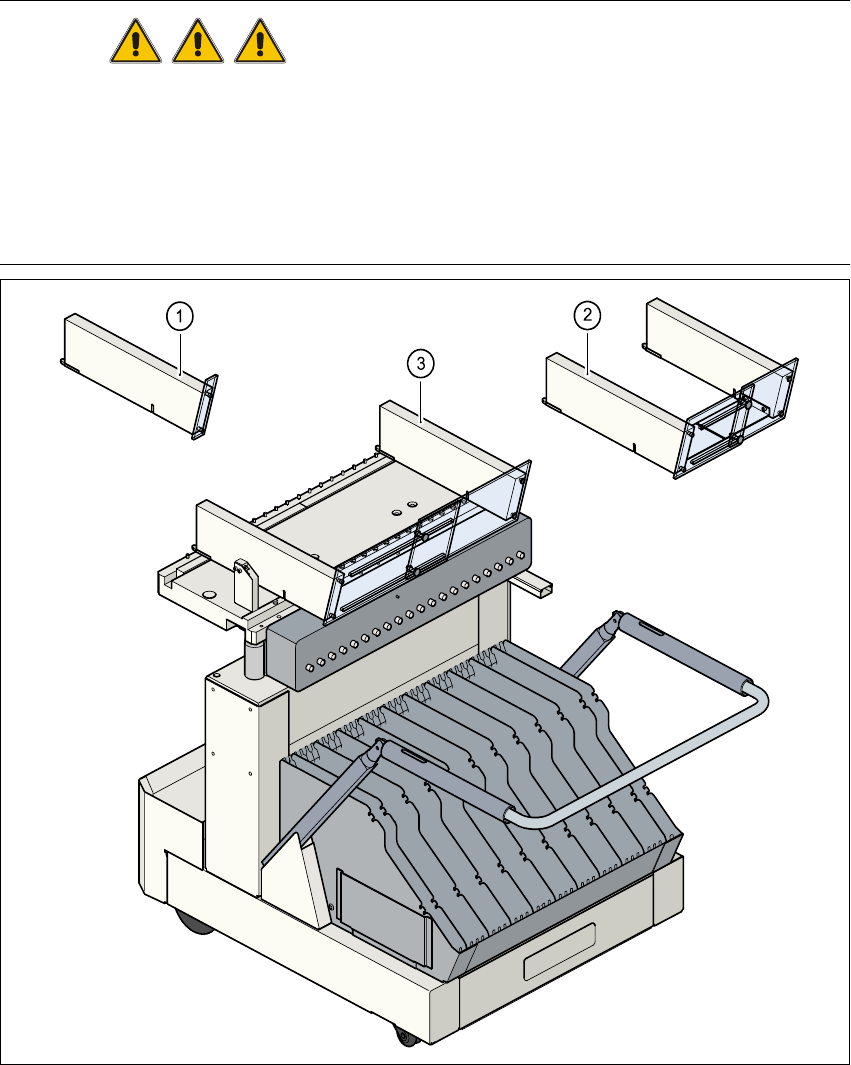 1

2

3