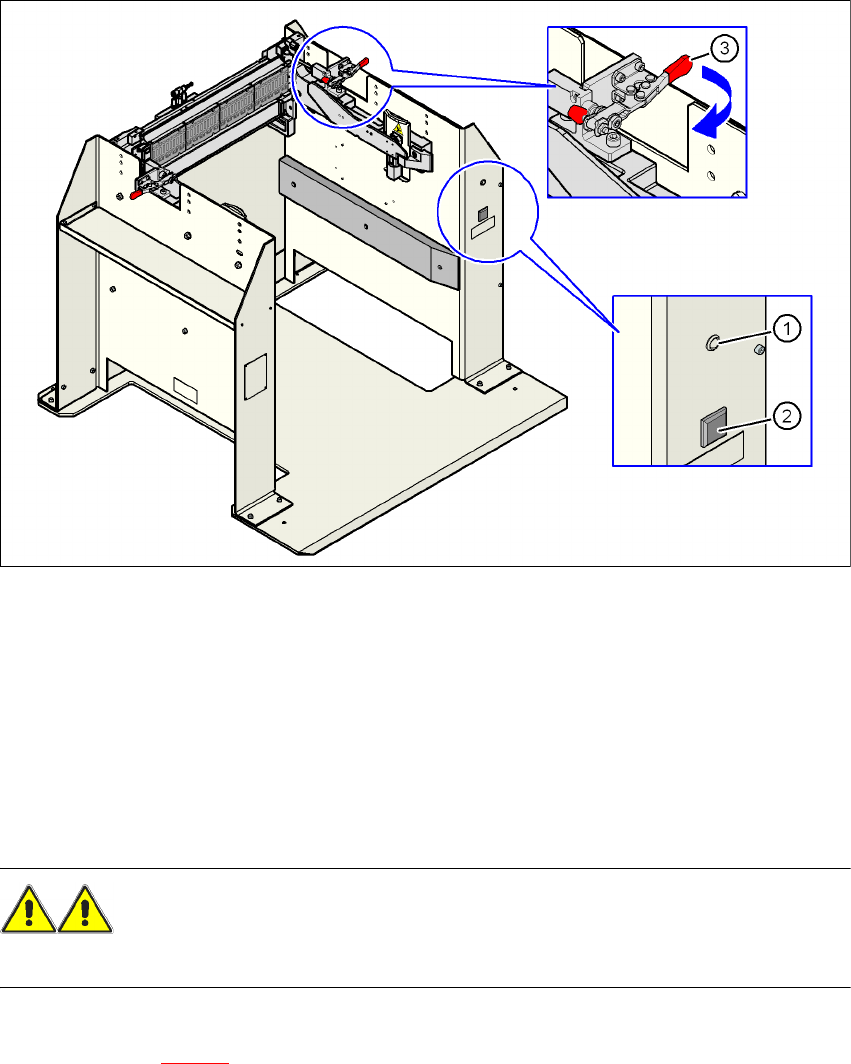 3

1

2