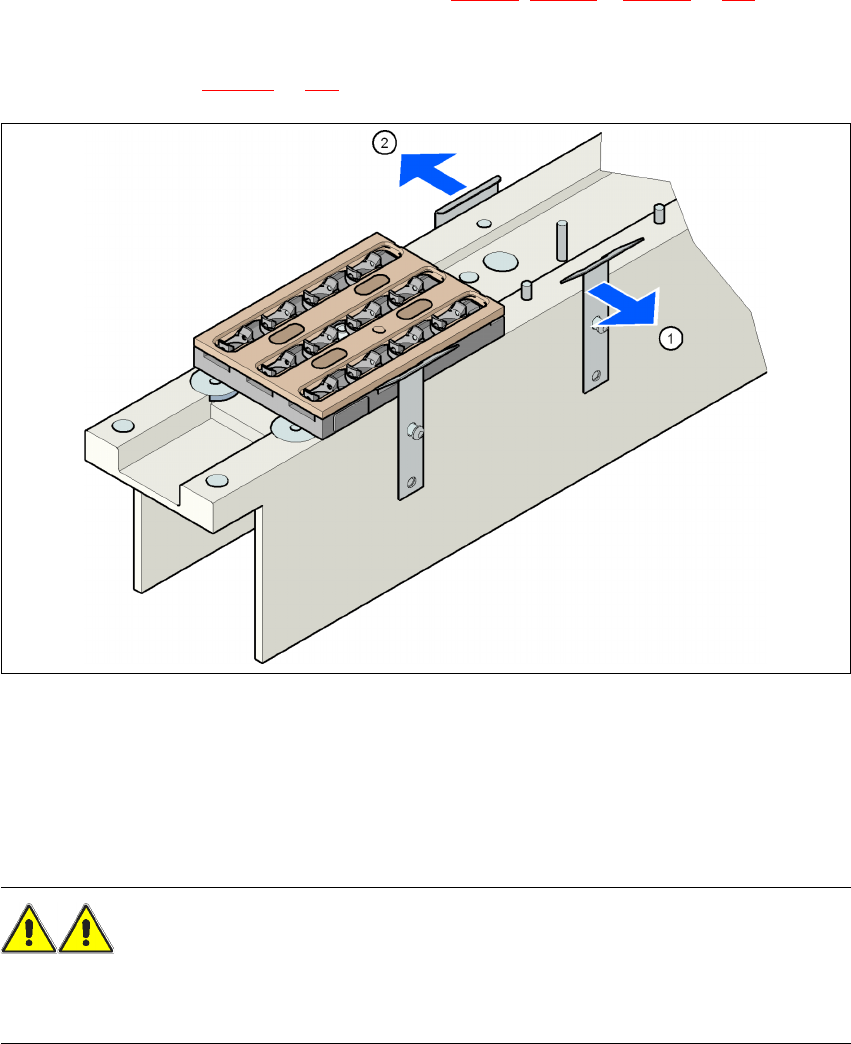 ②

①