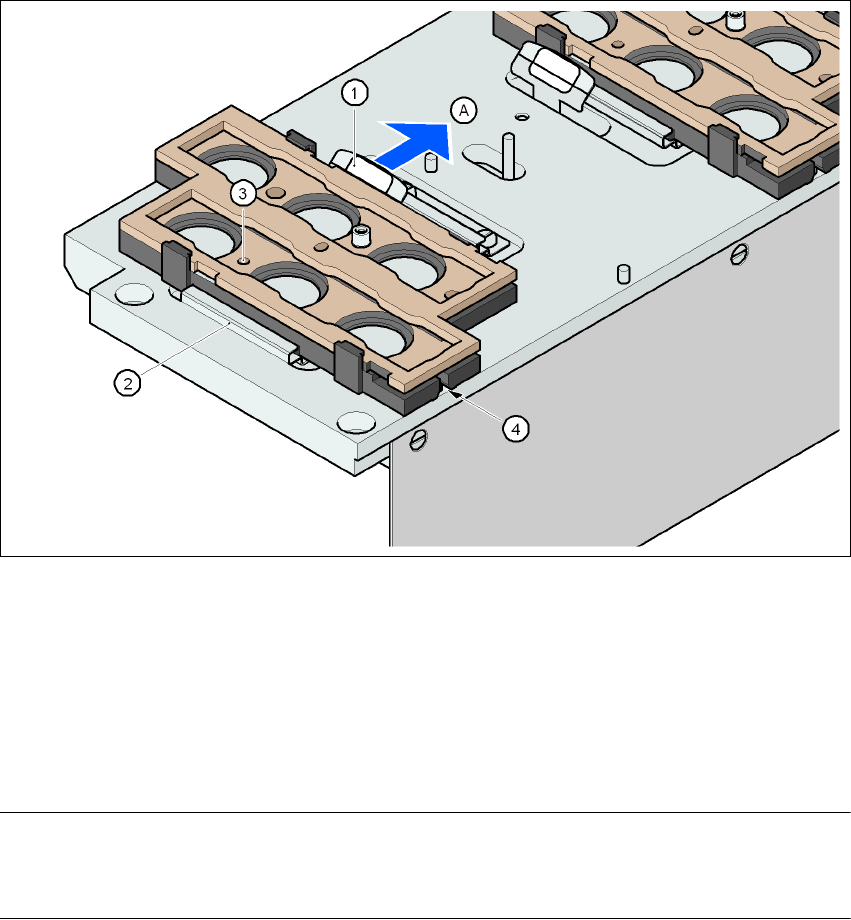 1
A
3
2
4