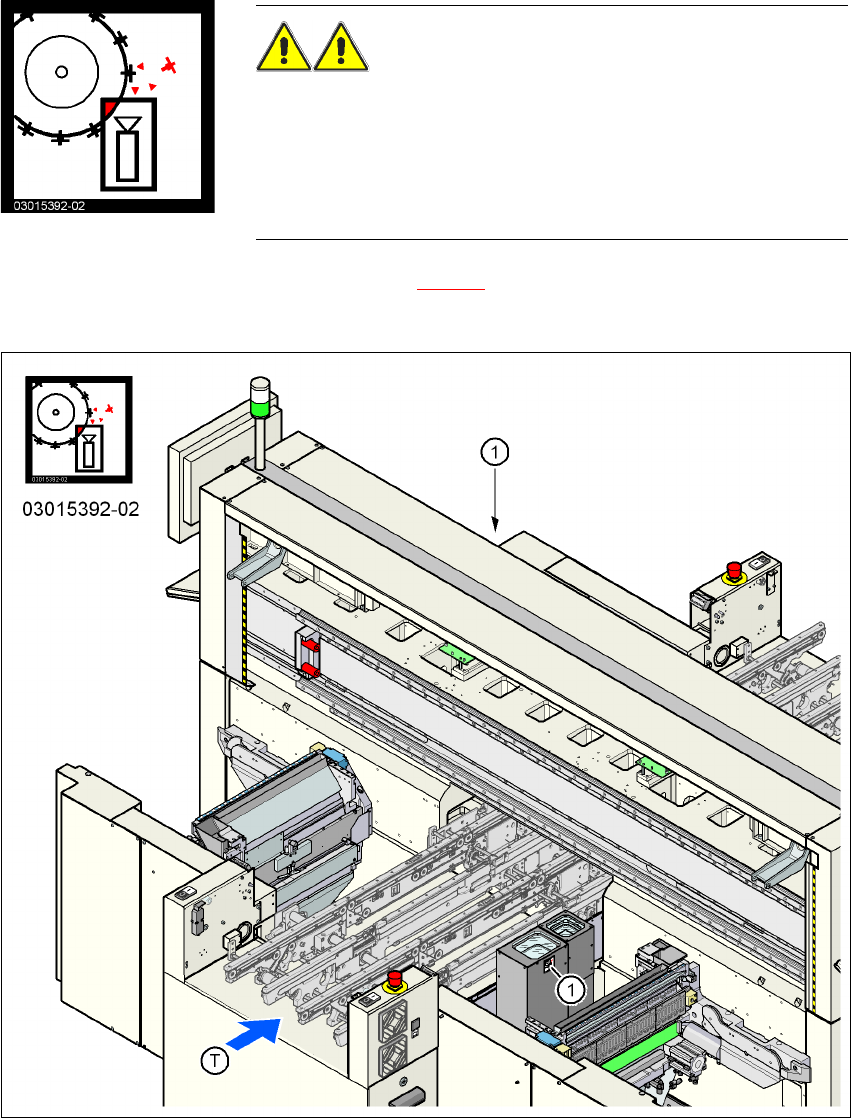 03015392-02

03015392-02

03015392-02

1

1

T