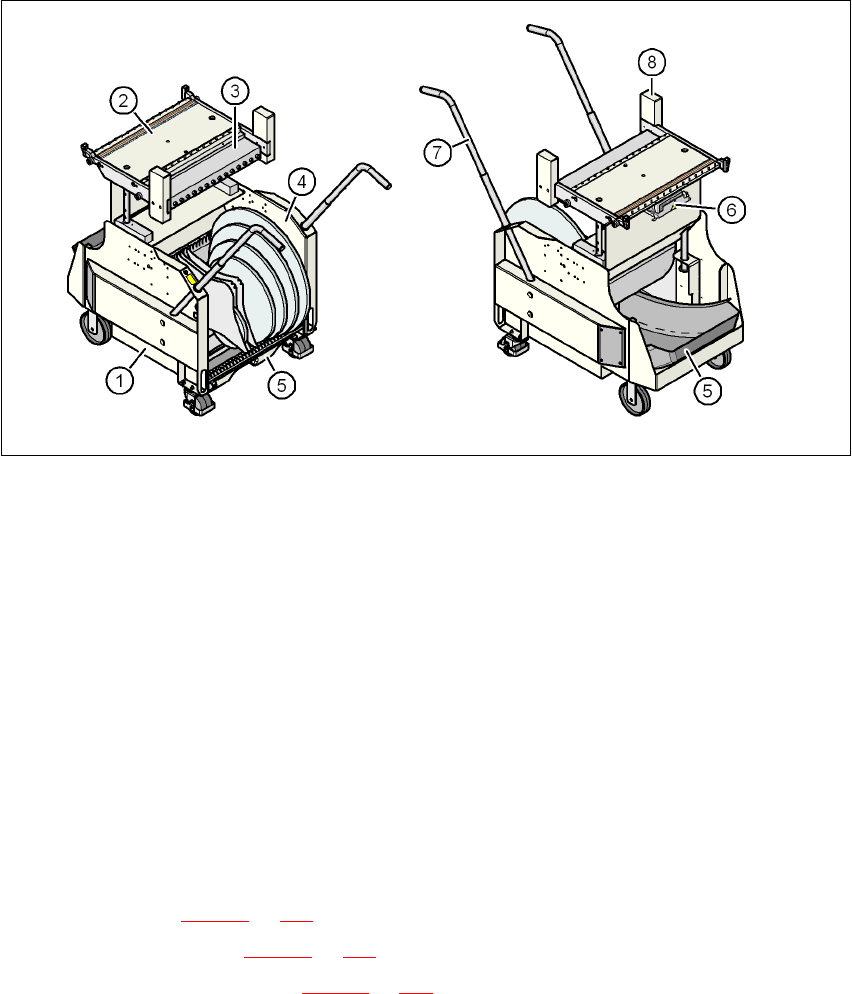 2
3
4
1
5
7
8
6
5