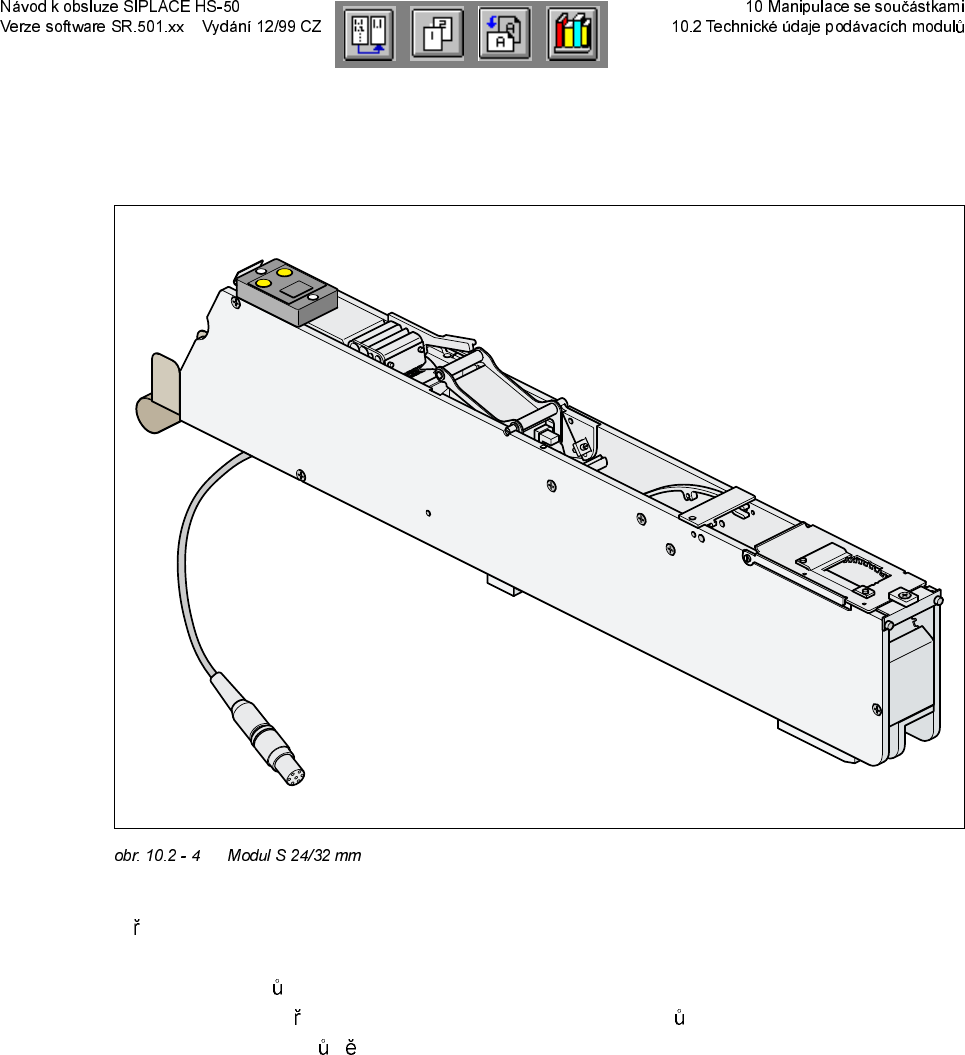 Návod k obsluze SIPLACE HS-50
Verze software SR.501.xx Vydání 12/99 CZ

10 Manipulace se součástkami
10.2 Technické údaje podávacích modulů

obr. 10.2 - 4 Modul S 24/32 mm

ř

ů

ř ů

ů ě