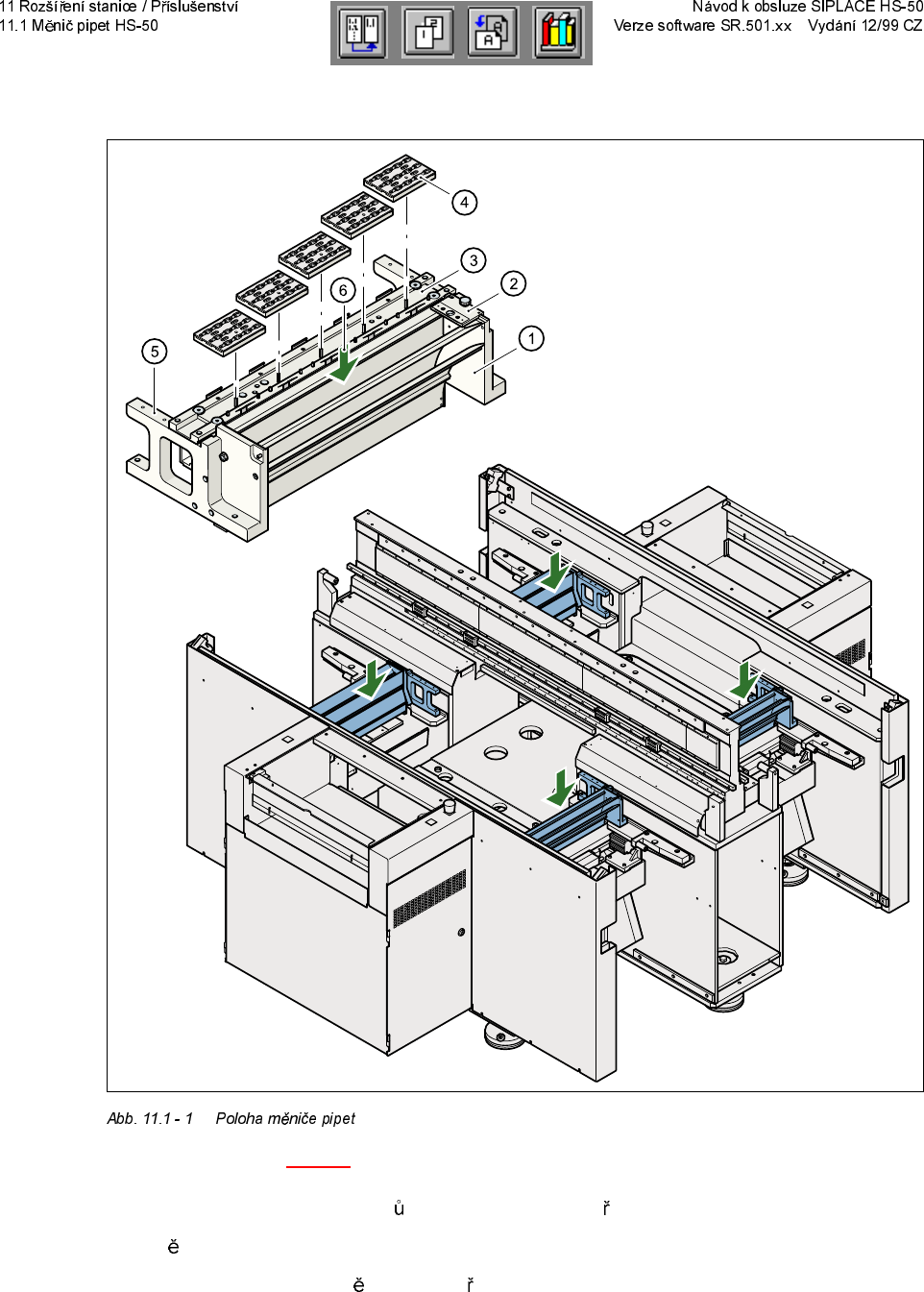 11 Rozšíření stanice / Příslušenství
11.1 Měnič pipet HS-50

Návod k obsluze SIPLACE HS-50
Verze software SR.501.xx   Vydání 12/99 CZ

4
3
2
6
1
5

Abb. 11.1 - 1   Poloha měniče pipet

ů ř
ě
ě ř