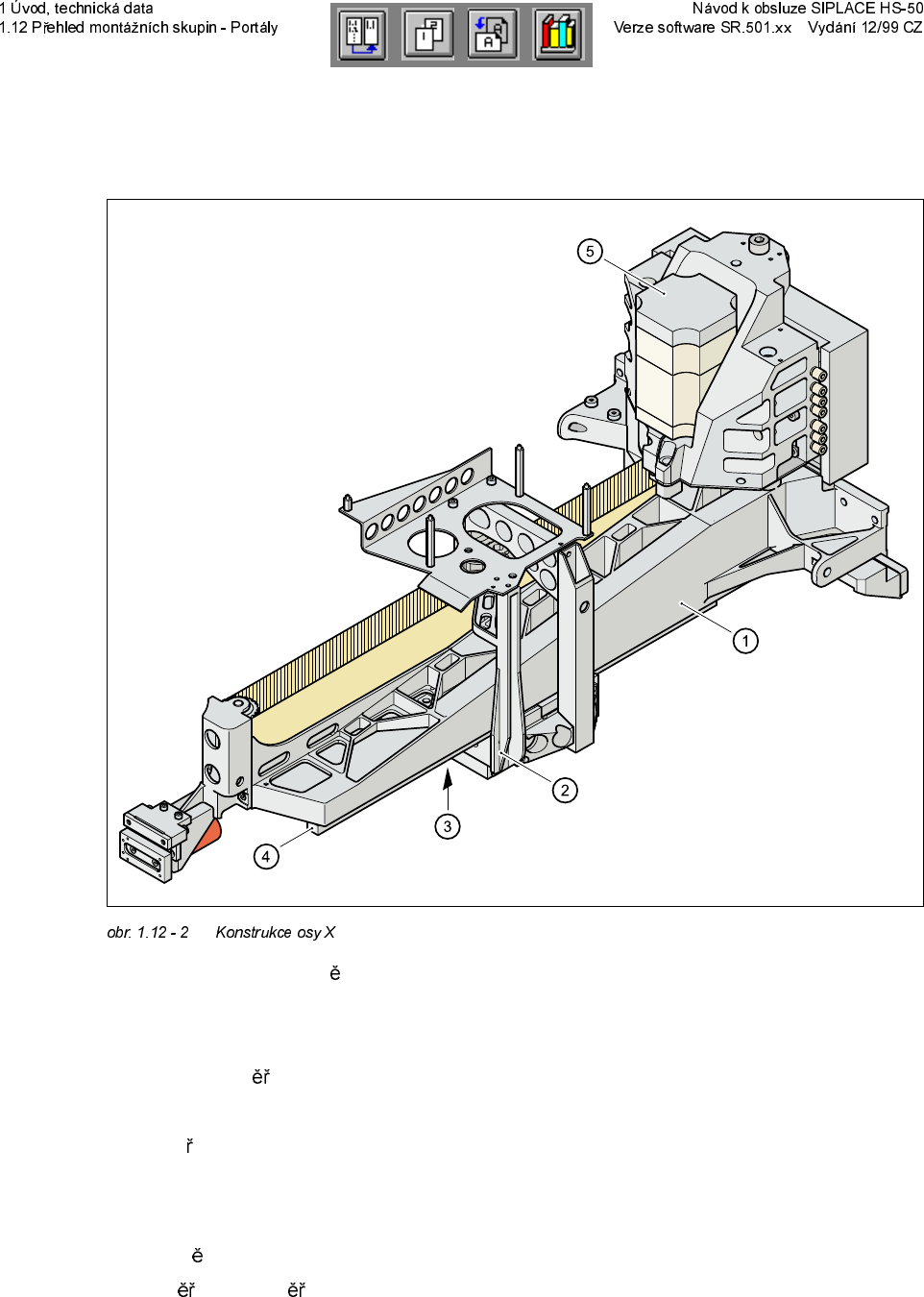 1 Úvod, technická data
1.12 Přehled montážních skupin - Portály

Návod k obsluze SIPLACE HS-50
Verze software SR.501.xx Vydání 12/99 CZ

5

1

2

3

4

obr. 1.12 - 2 Konstrukce osy X

ě

ěř

ř

ě

ěř ěř