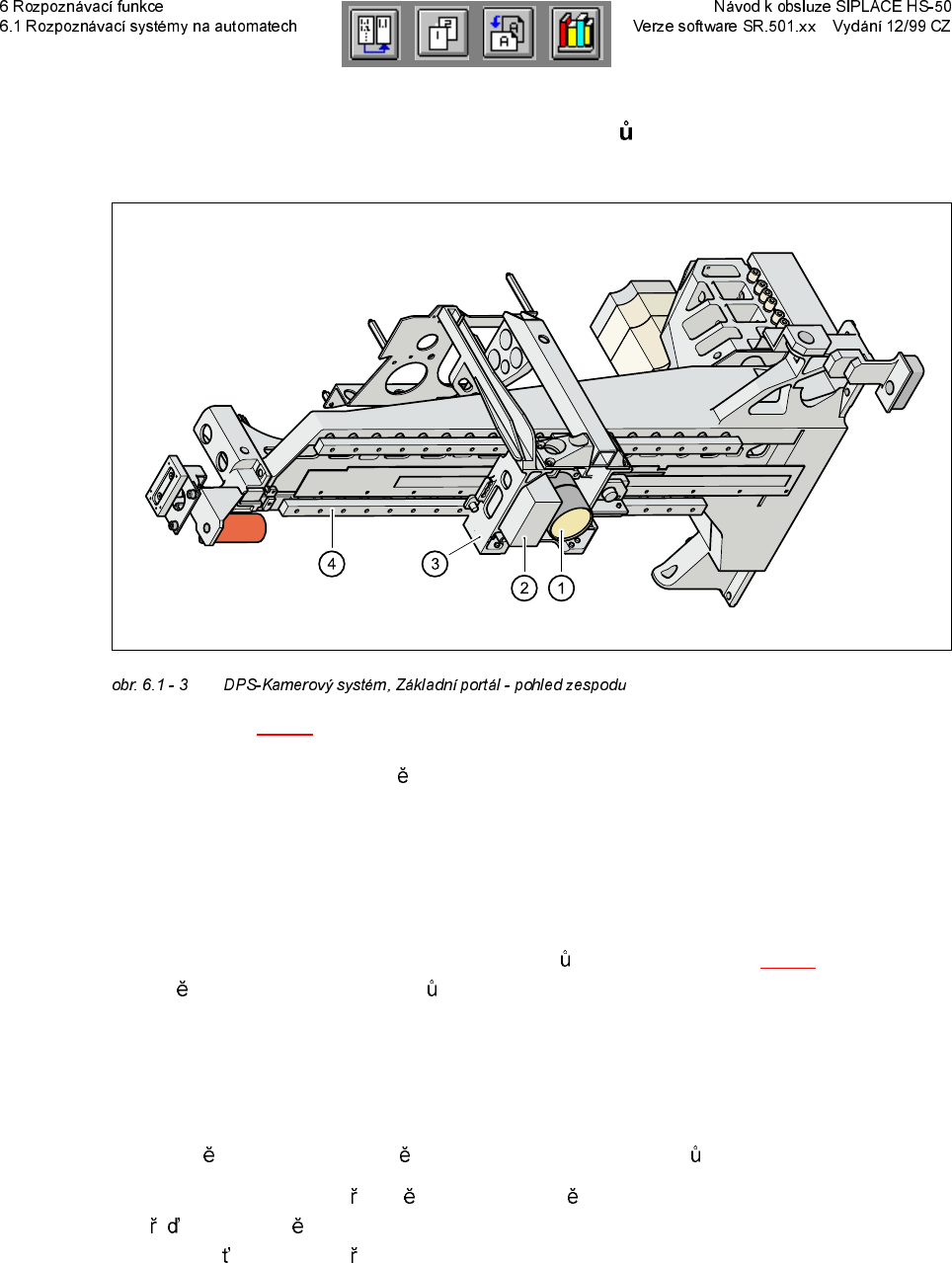 6 Rozpoznávací funkce
6.1 Rozpoznávací systémy na automatech

Návod k obsluze SIPLACE HS-50
Verze software SR.501.xx Vydání 12/99 CZ

ů

4 3 2 1

obr. 6.1 - 3 DPS-Kamerový systém, Základní portál - pohled zespodu

ě

ů
ě ů

ě ě ů
ř ě ě
ř ď ě
ť ř