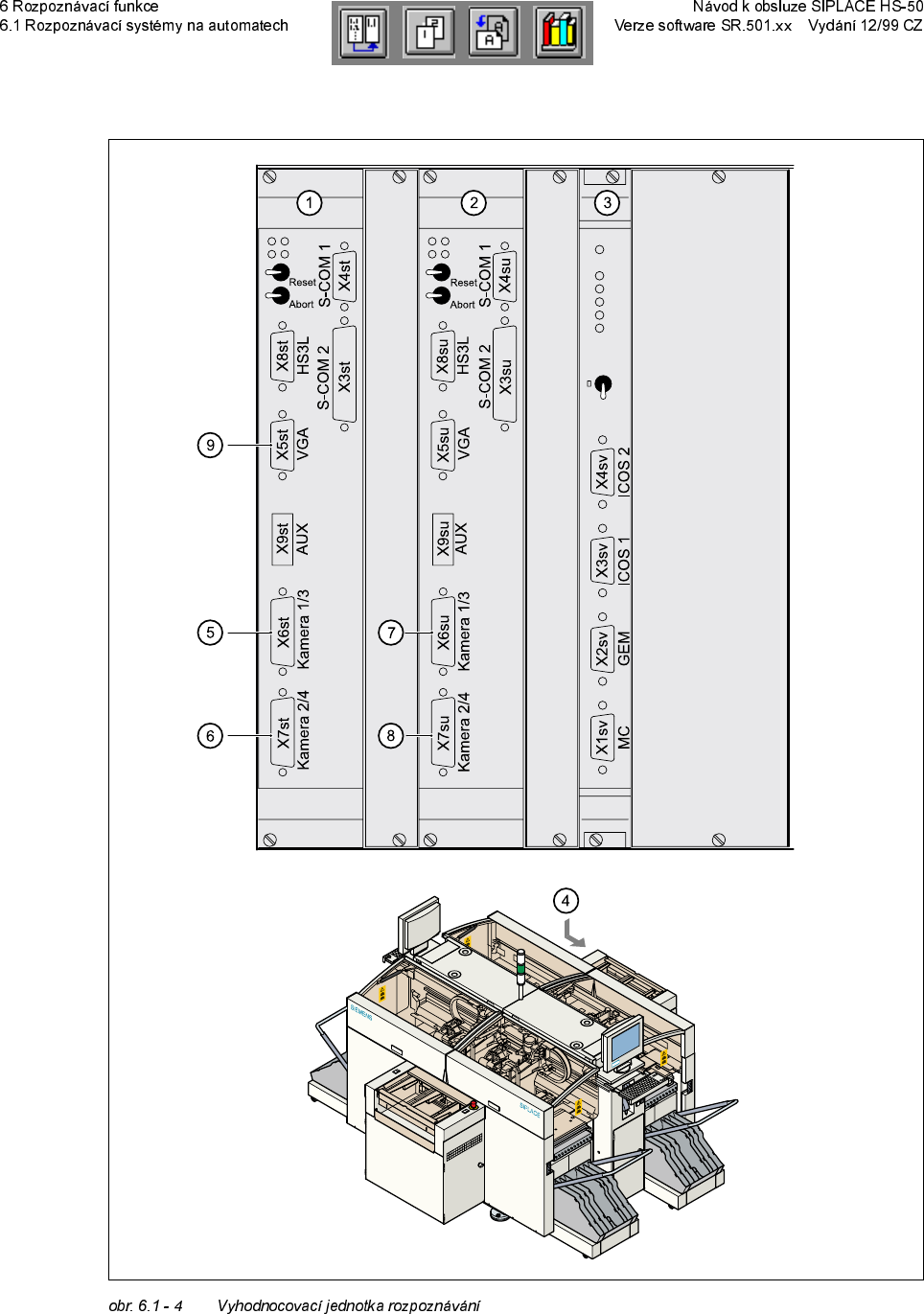 6 Rozpoznávací funkce
6.1 Rozpoznávací systémy na automatech

Návod k obsluze SIPLACE HS-50
Verze software SR.501.xx Vydání 12/99 CZ

1
Reset
Abort
S-COM 1
X4st
X8st
HS3L
S-COM 2
X3st
X5st
VGA
X9st
AUX
X6st
Kamera 1/3
X7st
Kamera 2/4

2
Reset
Abort
S-COM 1
X4su
X8su
HS3L
S-COM 2
X3su
X5su
VGA
X9su
AUX
X6su
Kamera 1/3
X7su
Kamera 2/4

3
X4sv
ICOS 2
X3sv
ICOS 1
X2sv
GEM
X1sv
MC

9
5
6
7
8
4

SIEMENS
SIPLACE

obr. 6.1 - 4 Vyhodnocovací jednotka rozpoznávání