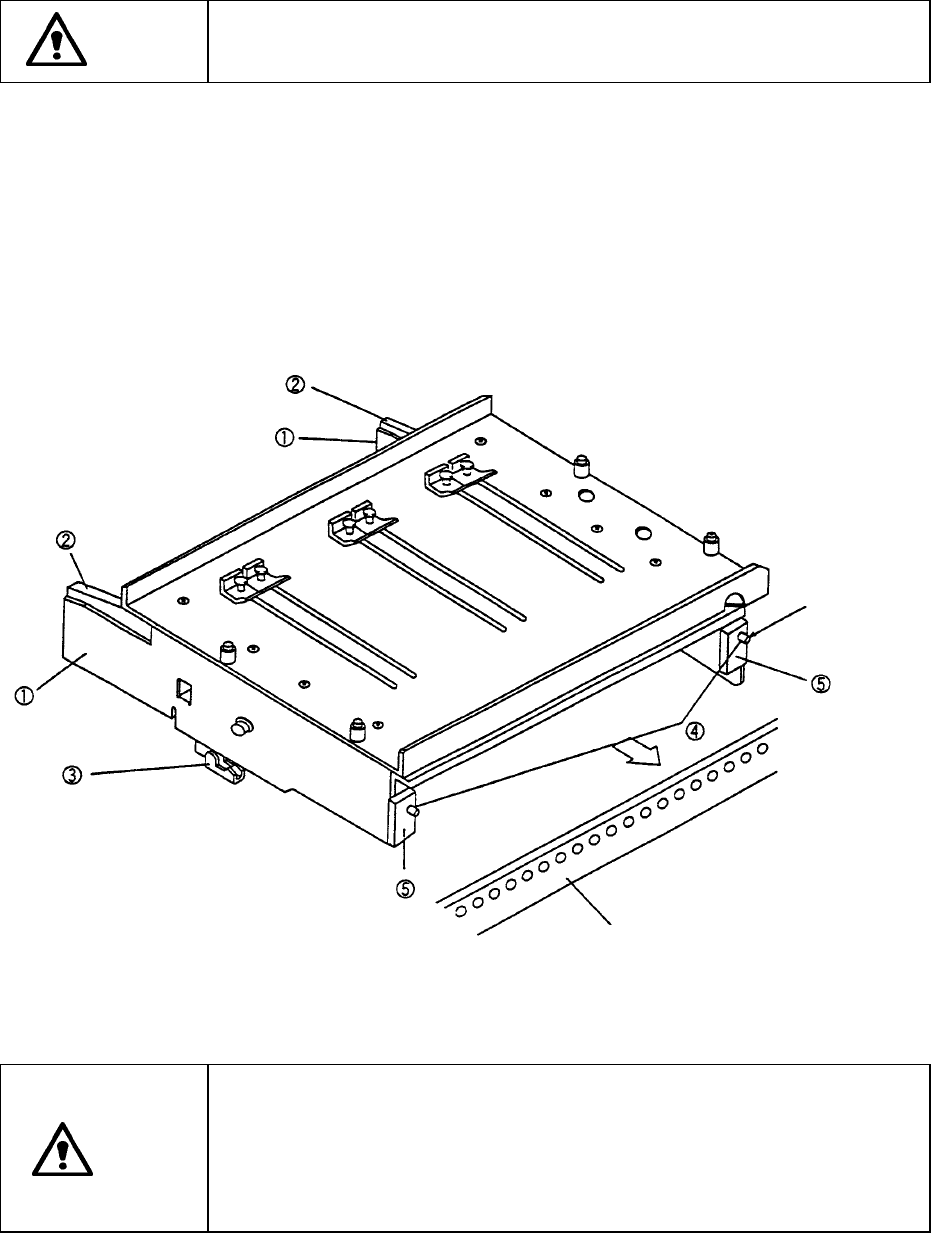 ②

①

②

①

③

④

⑤

⑤