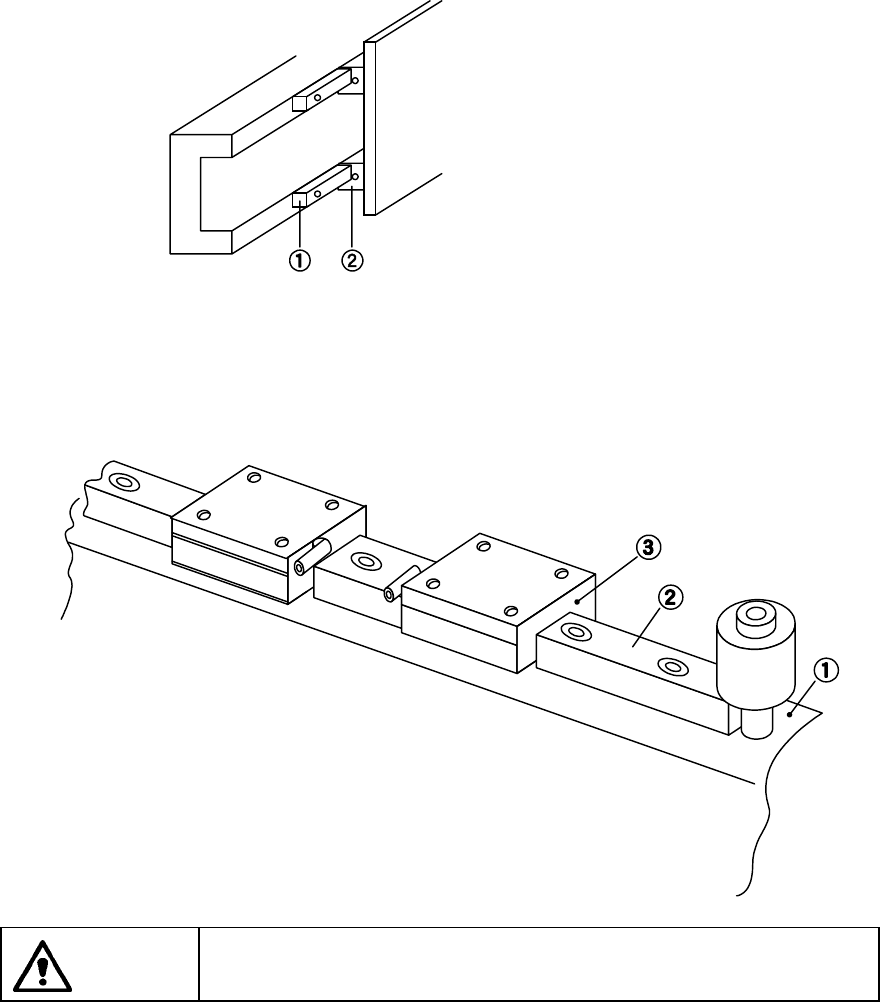 ①
②

③
②
①