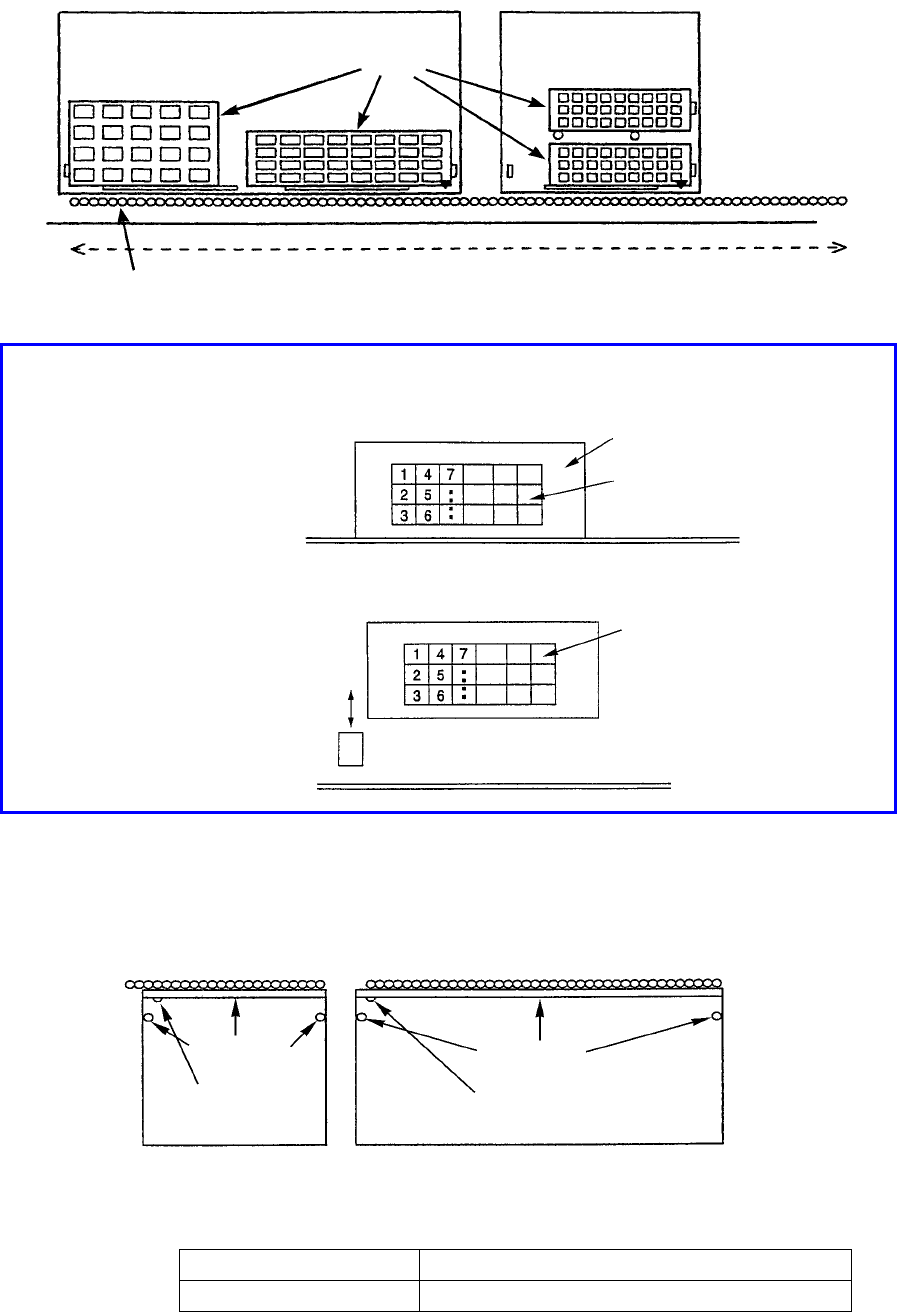 | 1 | 4 | 7 | | | |
|---|---|---|---|---|---|
| 2 | 5 | : | | | |
| 3 | 6 | : | | | |

| 1 | 4 | 7 | | | |
|---|---|---|---|---|---|
| 2 | 5 | : | | | |
| 3 | 6 | : | | | |