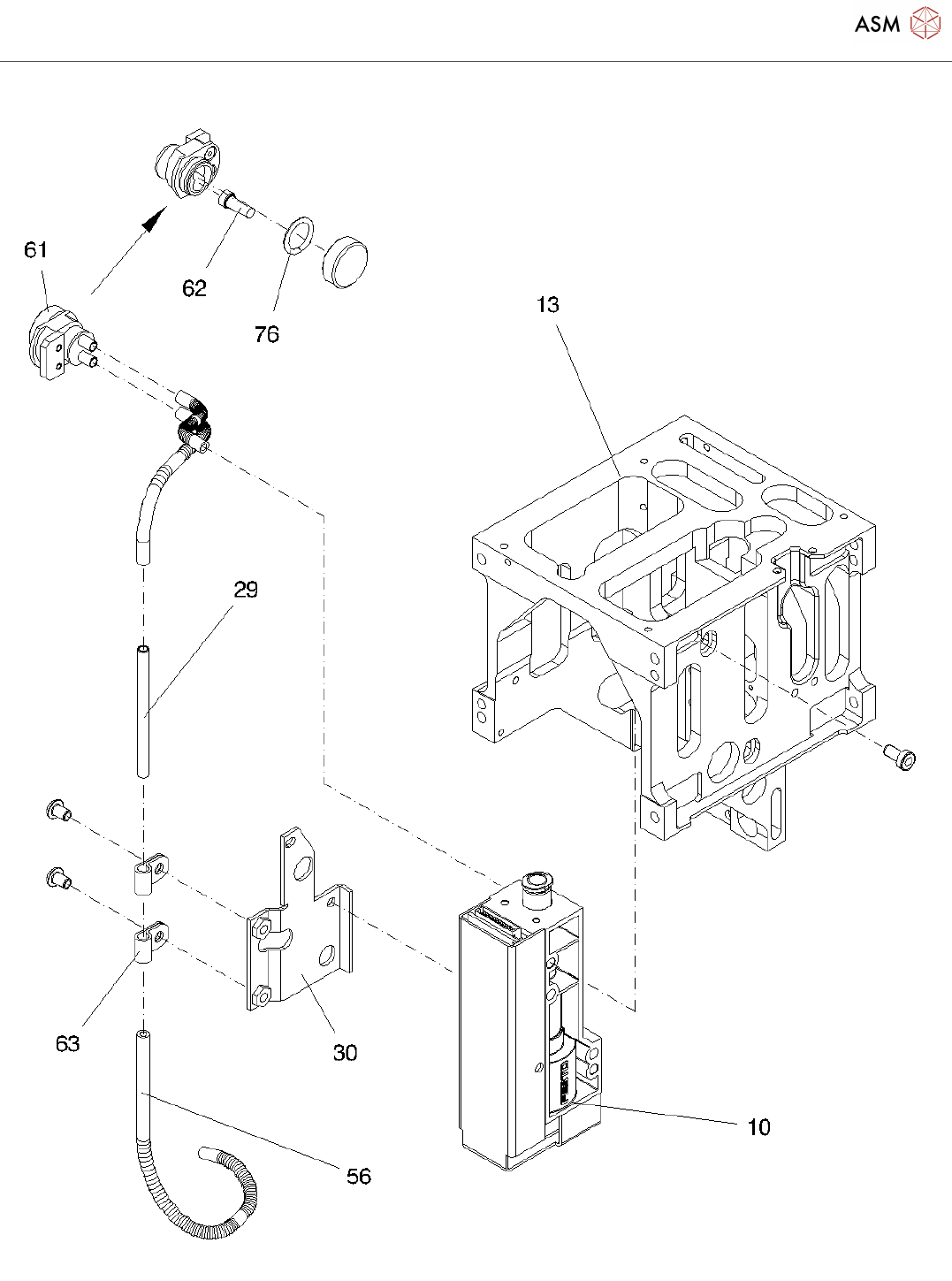 ASM

61

62

76

13

29

63

30

10

56