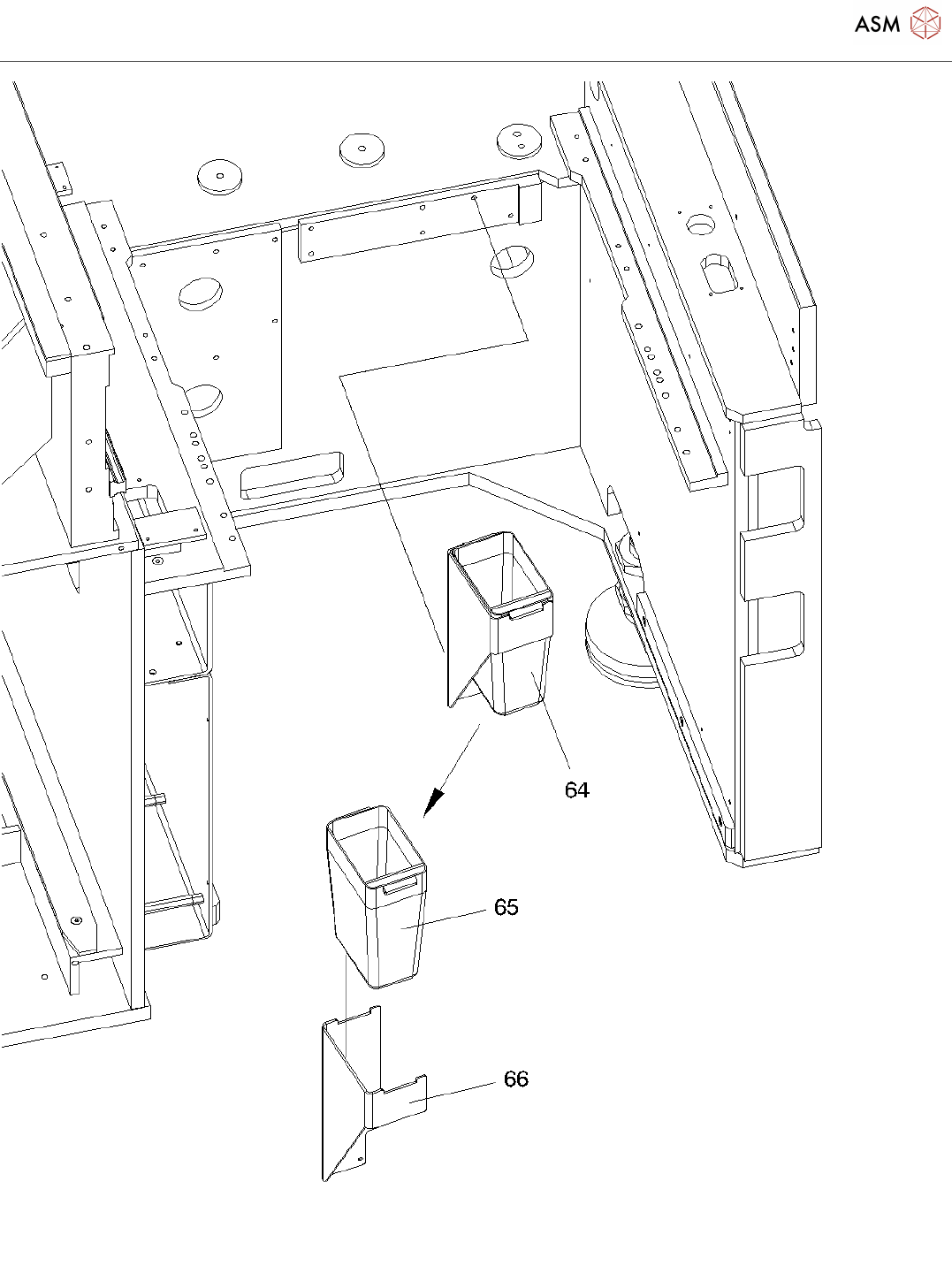 ASM

64

65

66