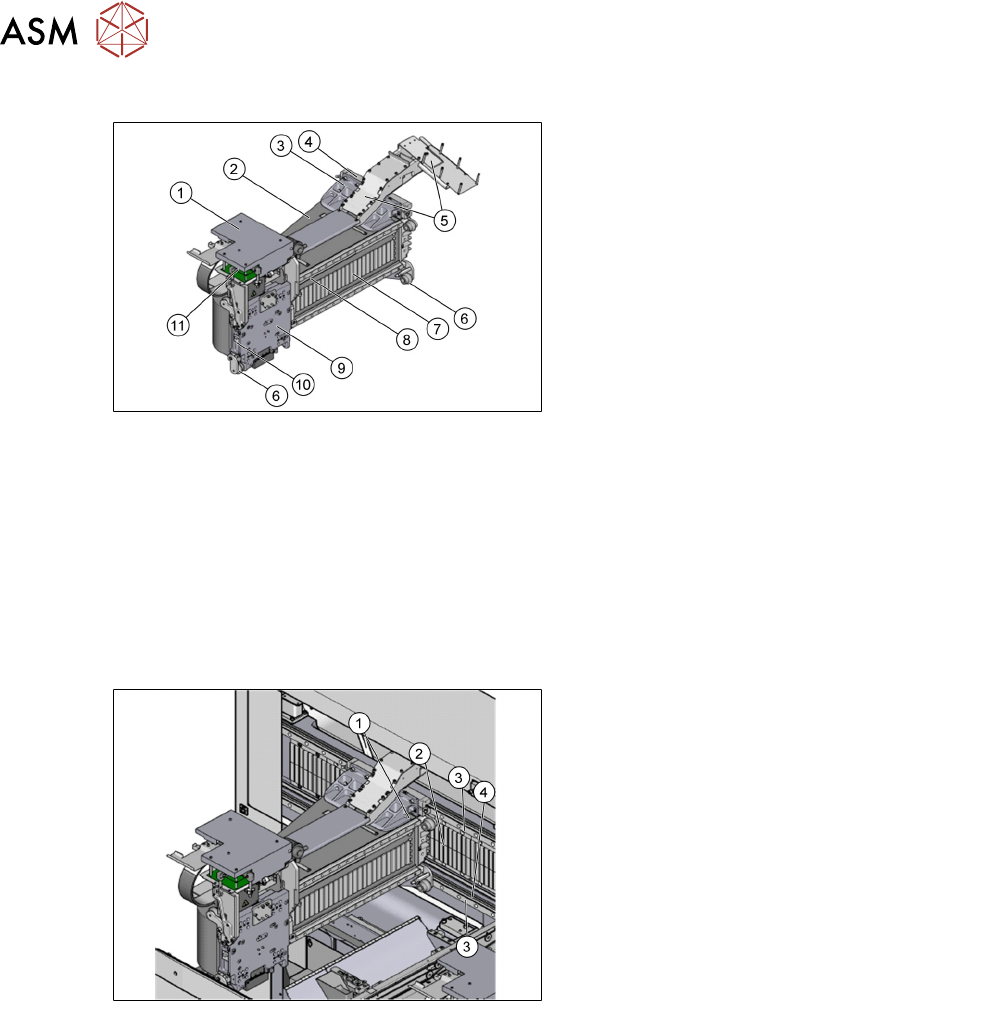 ASM

1
2
3
4
5
6
7
8
9
10
11
6

1
2
3
4
3