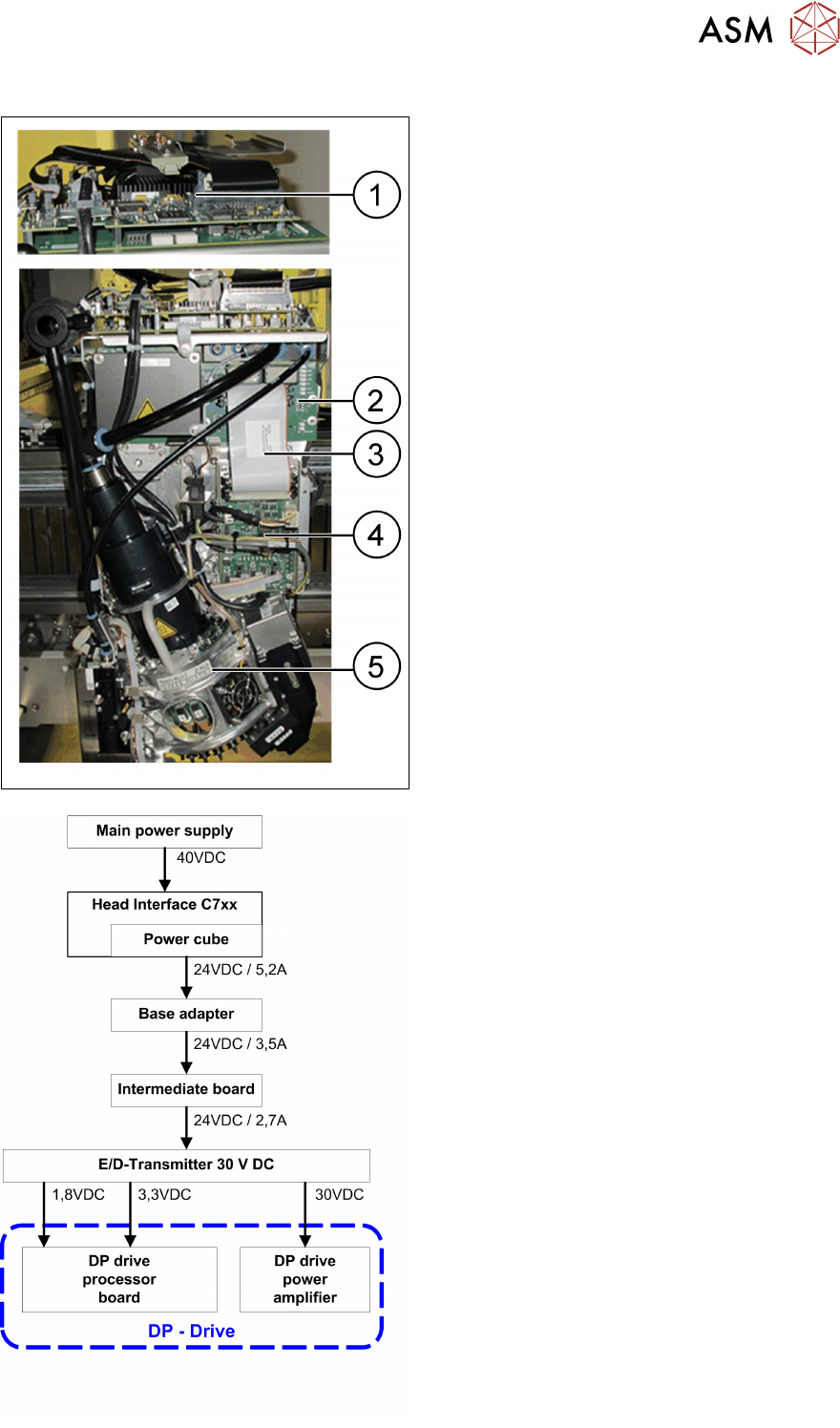 ASM

1
2
3
4
5

Main power supply
40VDC
Head Interface C7xx
Power cube
24VDC / 5,2A
Base adapter
24VDC / 3,5A
Intermediate board
24VDC / 2,7A
E/D-Transmitter 30 V DC
1,8VDC
3,3VDC
30VDC
DP drive processor board
DP drive power amplifier
DP - Drive