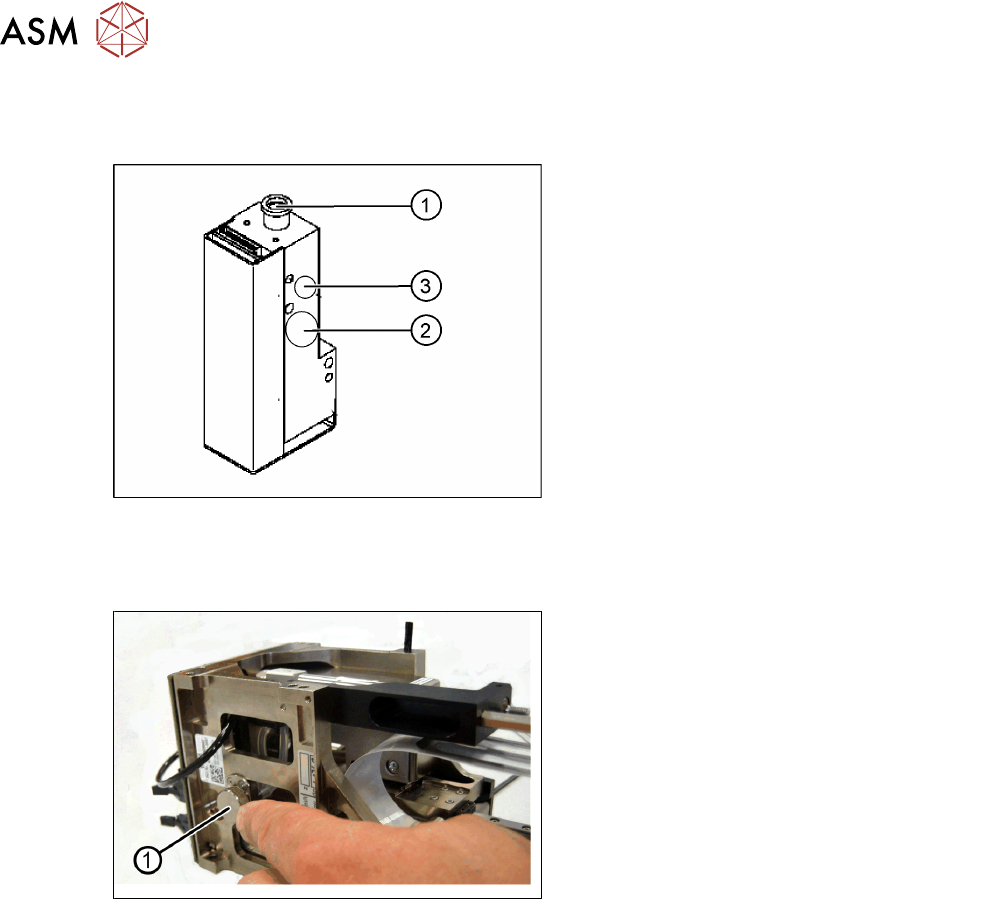 ASM

1
3
2

1