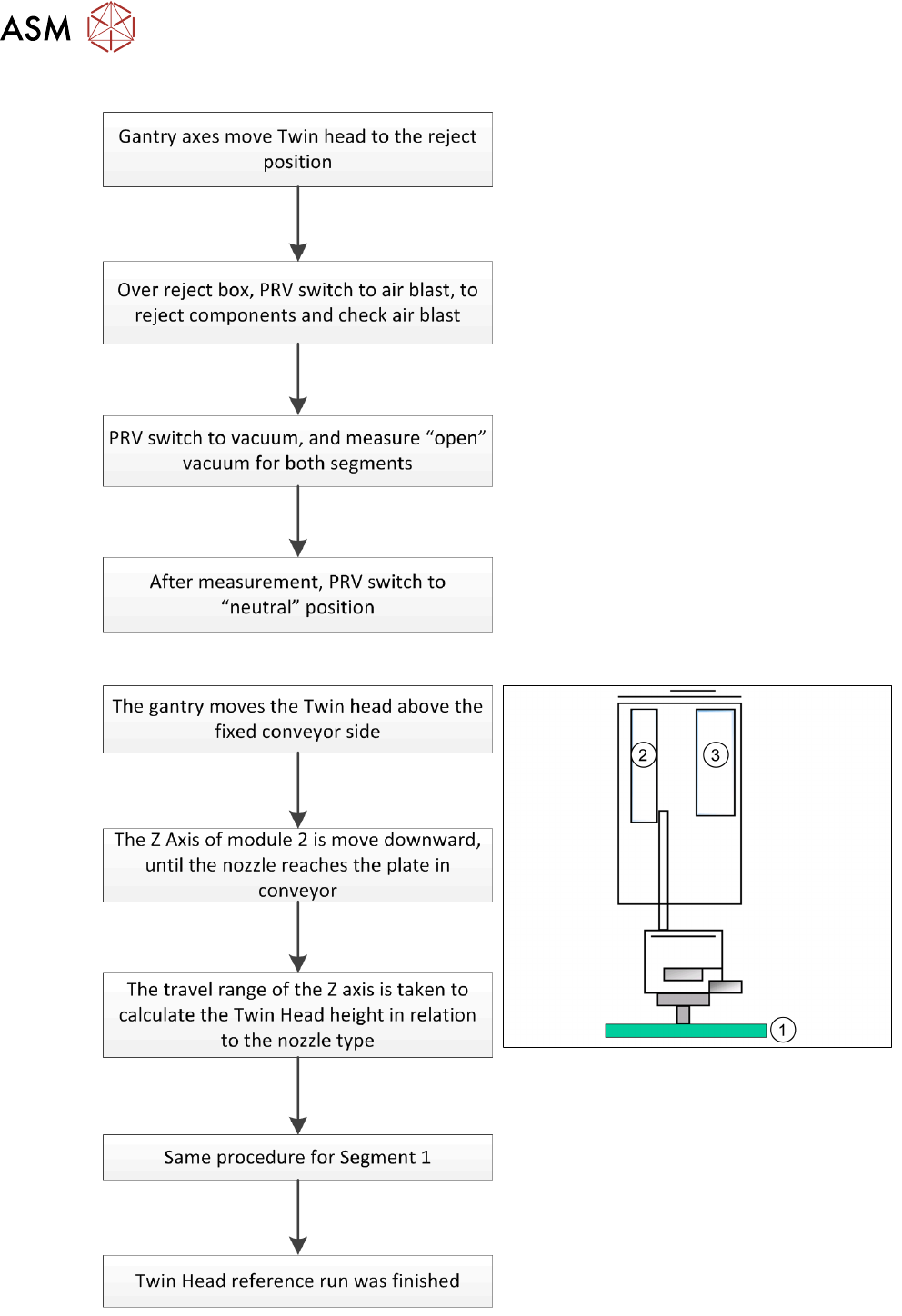 ASM

Gantry axes move Twin head to the reject position

Over reject box, PRV switch to air blast, to reject components and check air blast

PRV switch to vacuum, and measure “open” vacuum for both segments

After measurement, PRV switch to “neutral” position

The gantry moves the Twin head above the fixed conveyor side

The Z Axis of module 2 is move downward, until the nozzle reaches the plate in conveyor

The travel range of the Z axis is taken to calculate the Twin Head height in relation to the nozzle type

Same procedure for Segment 1

Twin Head reference run was finished

2
3
1