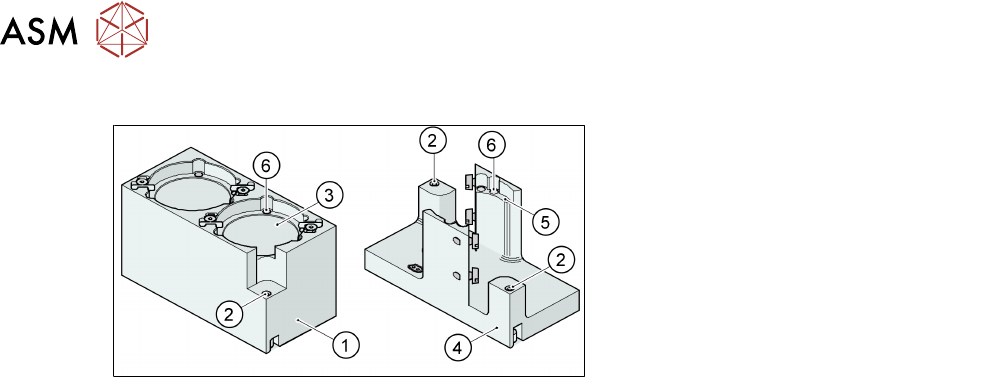 ASM

6
3
2
1
2
6
5
2
4