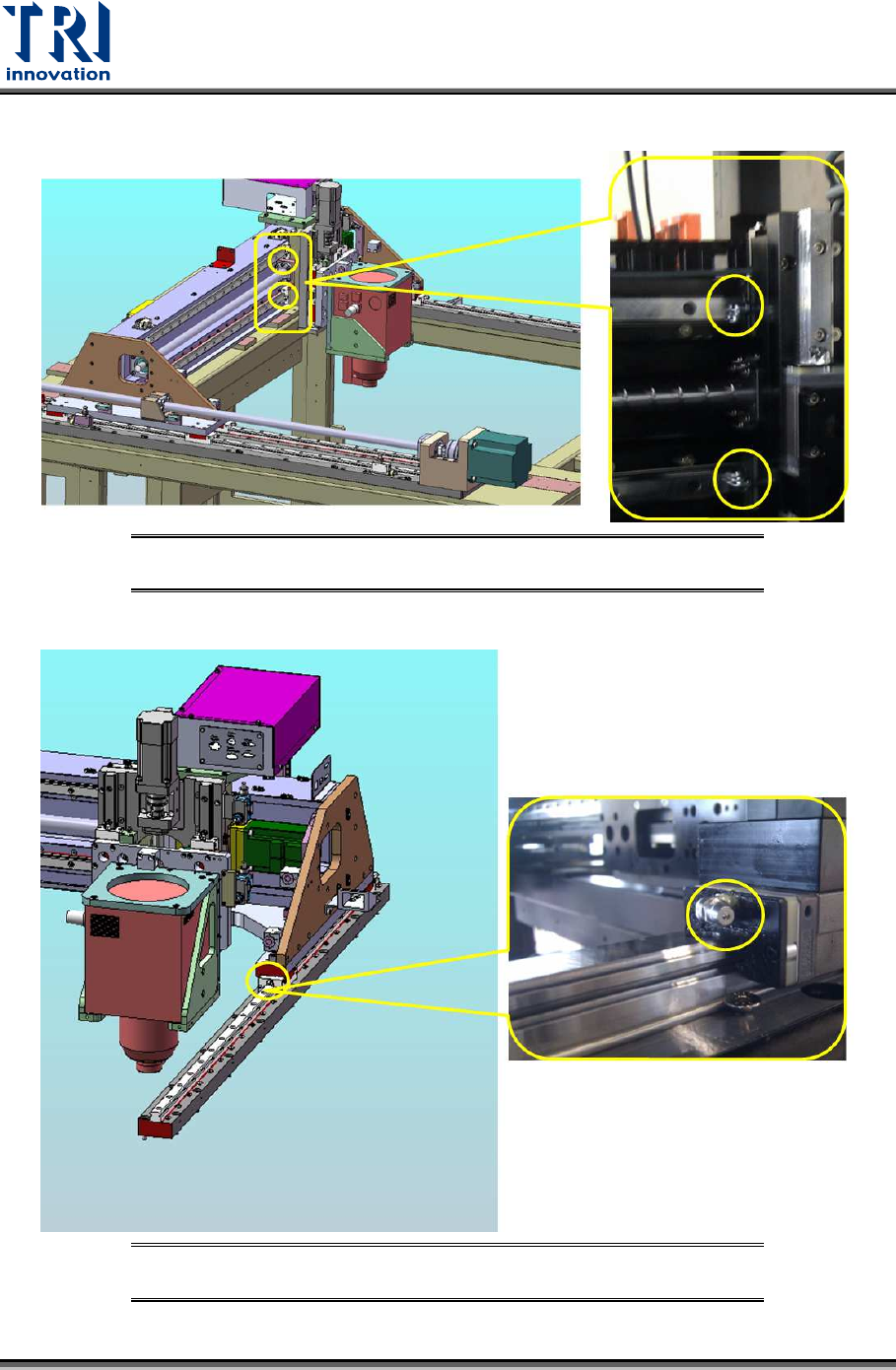 TRI
innovation