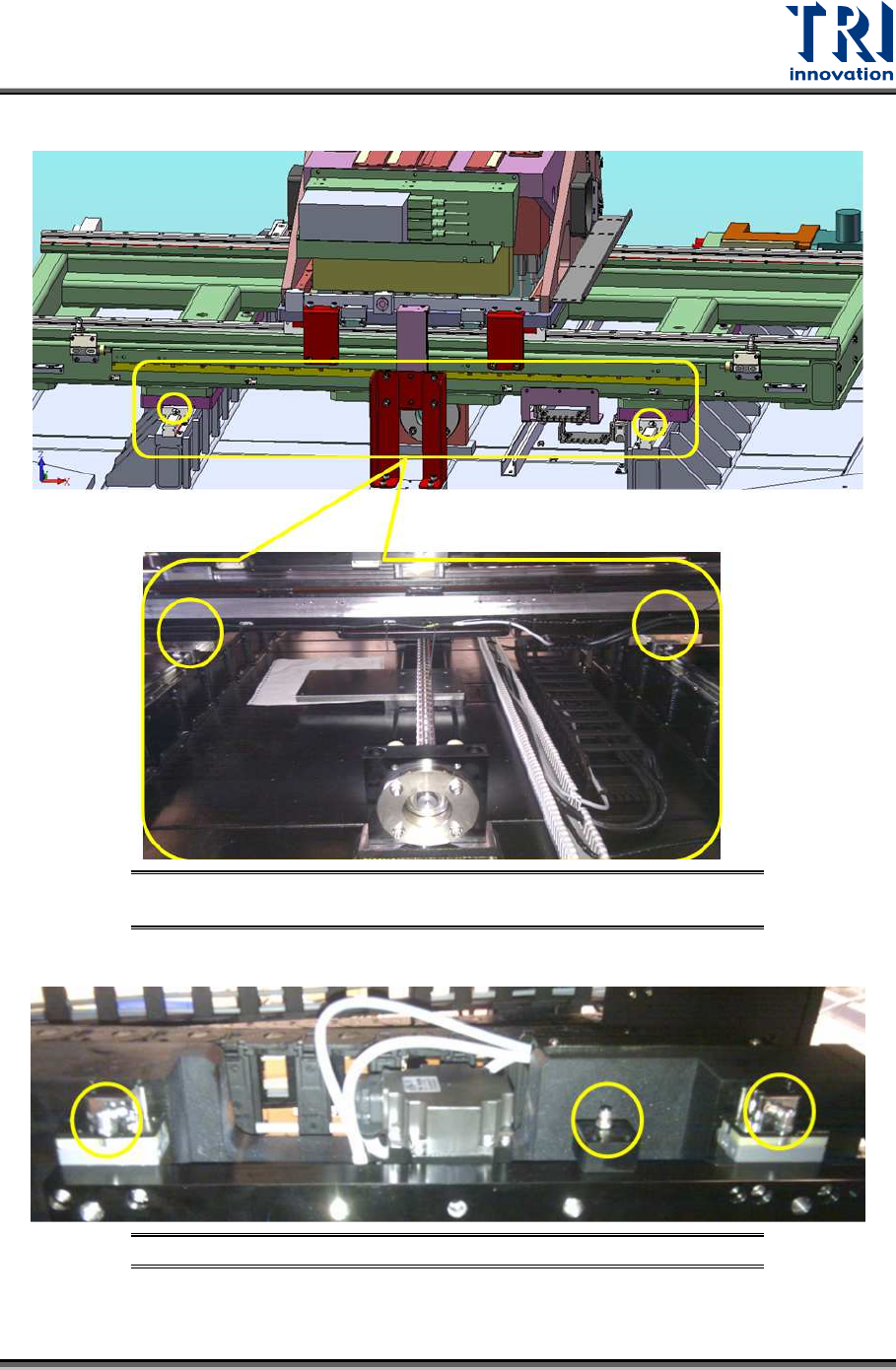 TRI
innovation