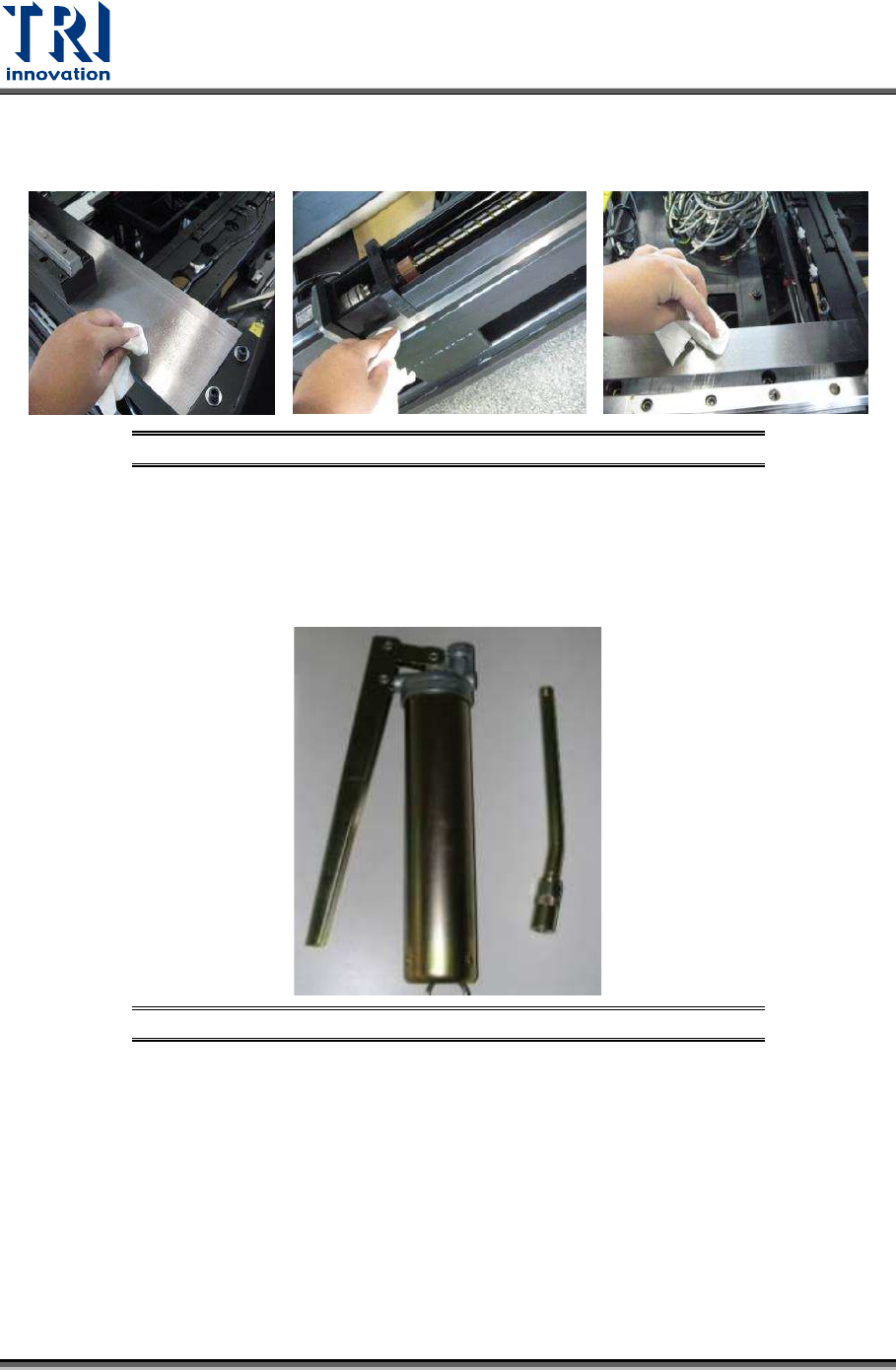 TRI
innovation