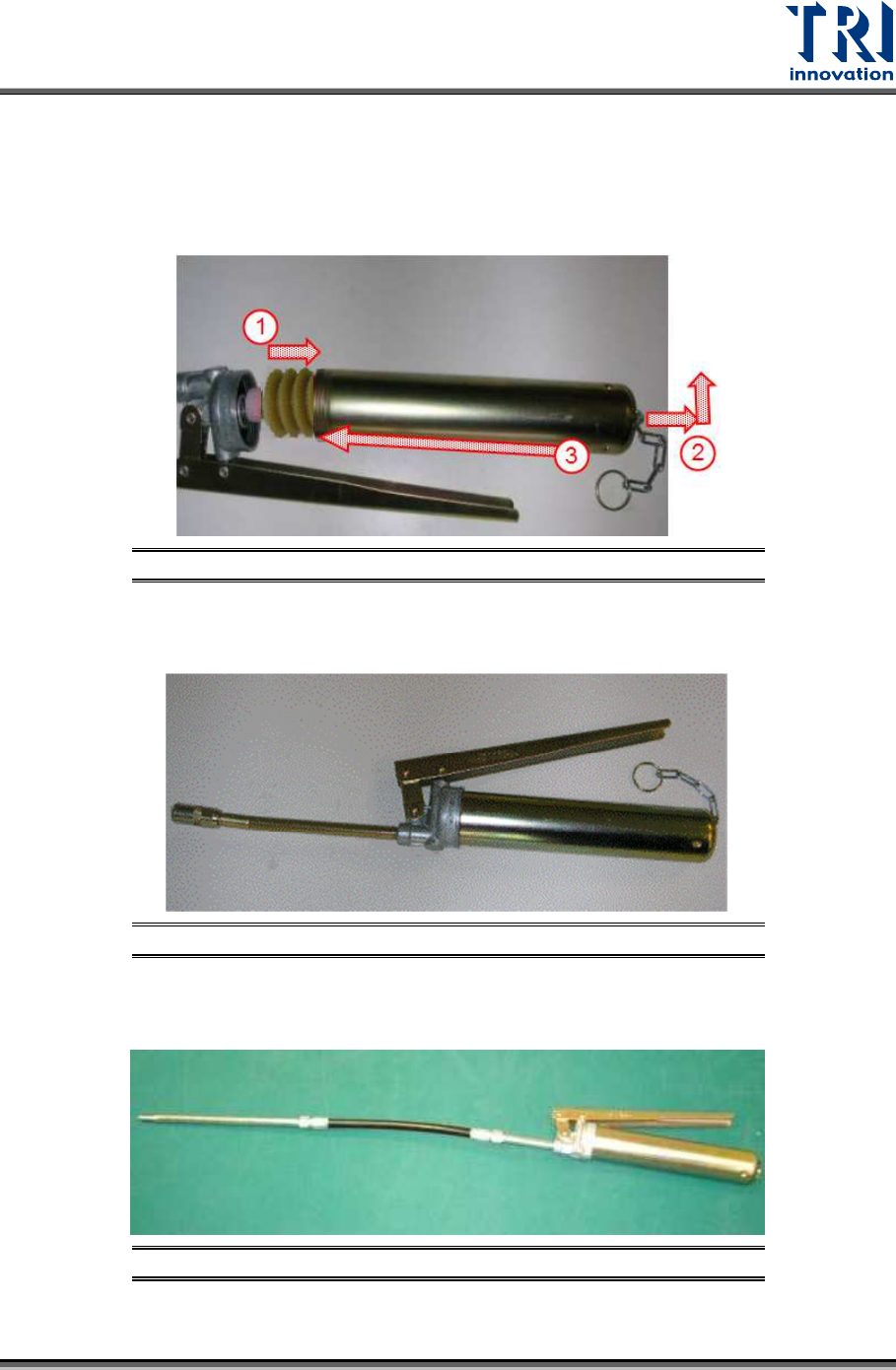 TRI
innovation

1

2

3