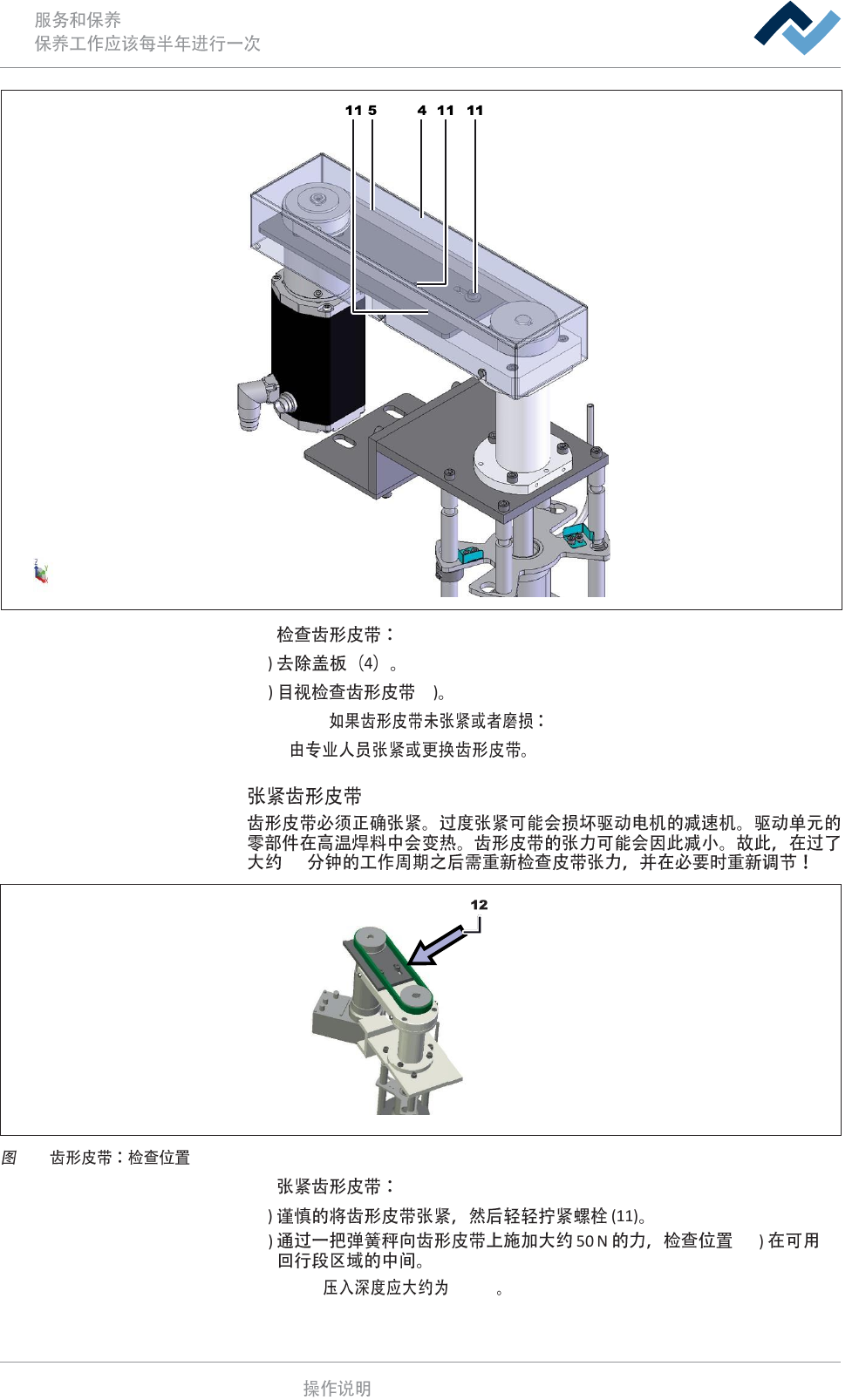 服务和保养
保养工作应该每半年进行一次

11 5 4 11 11

检查齿形皮带：

) 去除盖板（4）。

) 目视检查齿形皮带 )。

如果齿形皮带未张紧或者磨损：

由专业人员张紧或更换齿形皮带。

张紧齿形皮带

齿形皮带必须正确张紧。过度张紧可能会损坏驱动电机的减速机。驱动单元的零部件在高温焊料中会变热。齿形皮带的张力可能会因此减小。故此，在过了大约 分钟的工作周期之后需重新检查皮带张力，并在必要时重新调节！

12

图 齿形皮带：检查位置

张紧齿形皮带：

) 谨慎的将齿形皮带张紧，然后轻轻拧紧螺栓 (11)。

) 通过一把弹簧秤向齿形皮带上施加大约 50 N 的力，检查位置 ) 在可用回行段区域的中间。

压入深度应大约为 。

操作说明