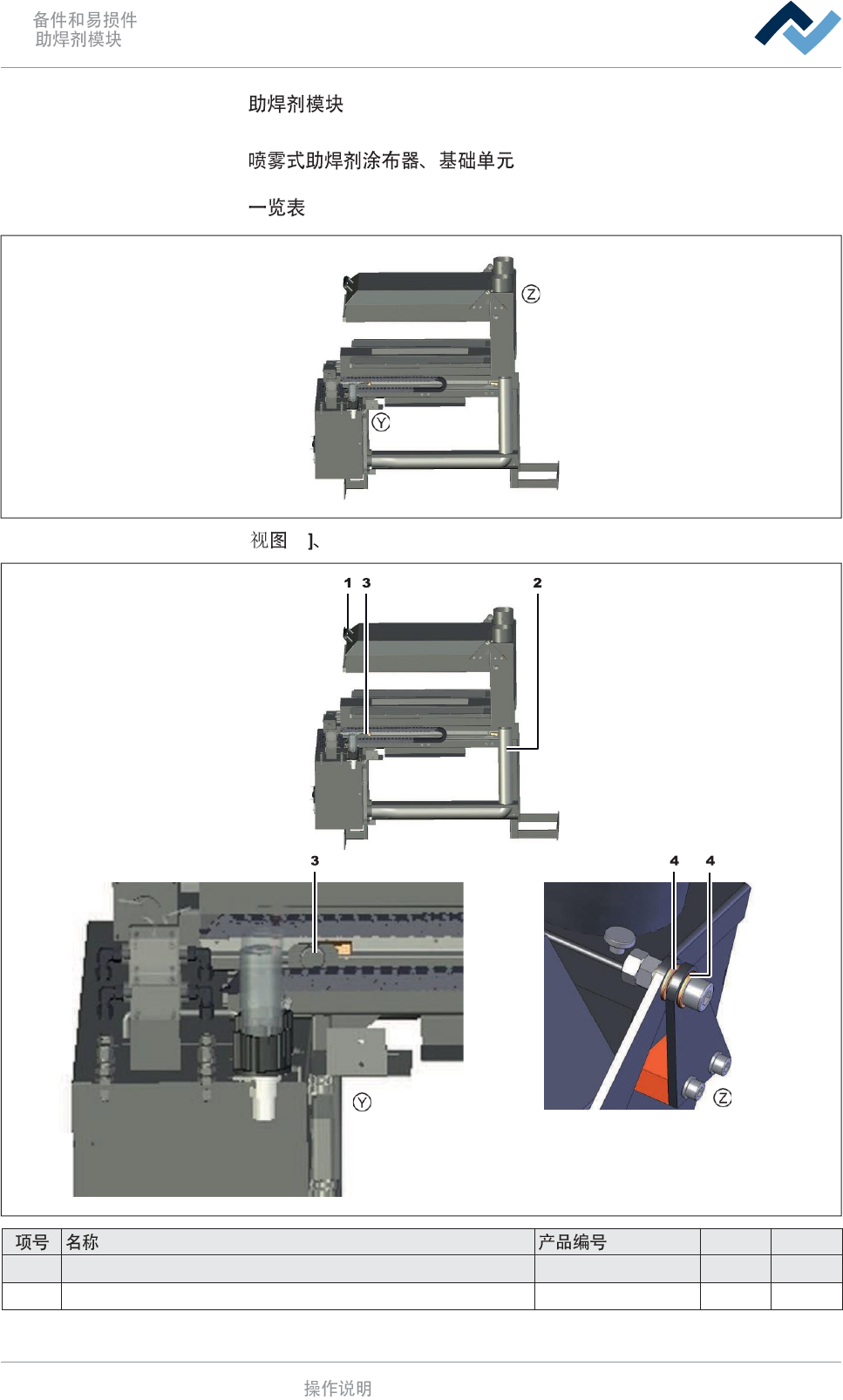 备件和易损件
助焊剂模块

助焊剂模块

喷雾式助焊剂涂布器、基础单元

一览表

Z

Y

视图 ]、

1 3 2

3

4 4

Y

Z

| 项号 | 名称 | 产品编号 | | |
|---|---|---|---|---|
| | | | | |
| | | | | |

操作说明