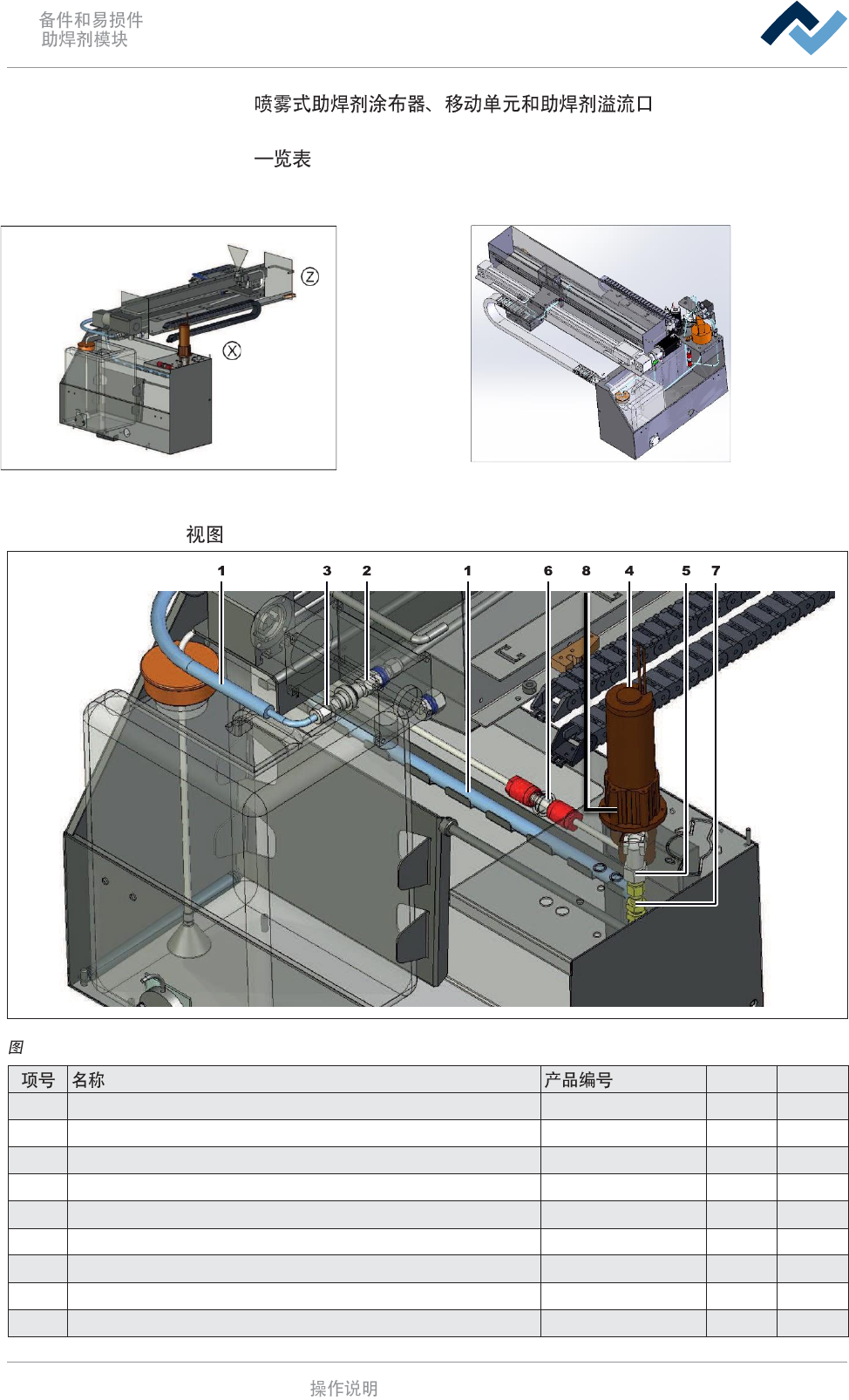 备件和易损件
助焊剂模块

喷雾式助焊剂涂布器、移动单元和助焊剂溢流口

一览表

Z

X

视图

1 3 2 1 6 8 4 5 7

图

| 项号 | 名称 | 产品编号 | | |
|---|---|---|---|---|
| | | | | |
| | | | | |
| | | | | |
| | | | | |
| | | | | |
| | | | | |
| | | | | |
| | | | | |
| | | | | |

操作说明