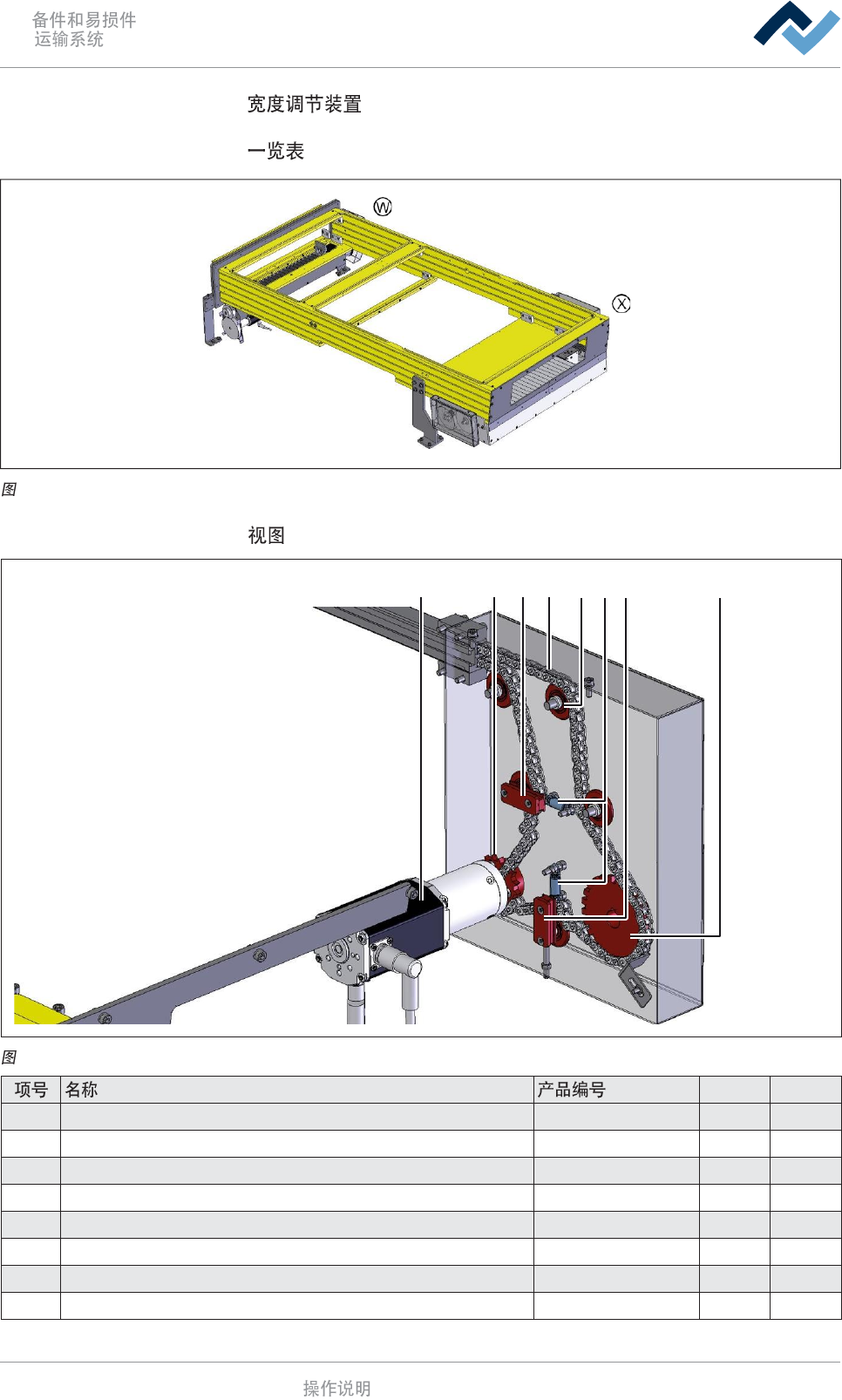 备件和易损件
运输系统

宽度调节装置

一览表

W

X

图

视图

图

| 项号 | 名称 | 产品编号 | | |
|---|---|---|---|---|
| | | | | |
| | | | | |
| | | | | |
| | | | | |
| | | | | |
| | | | | |
| | | | | |
| | | | | |

操作说明