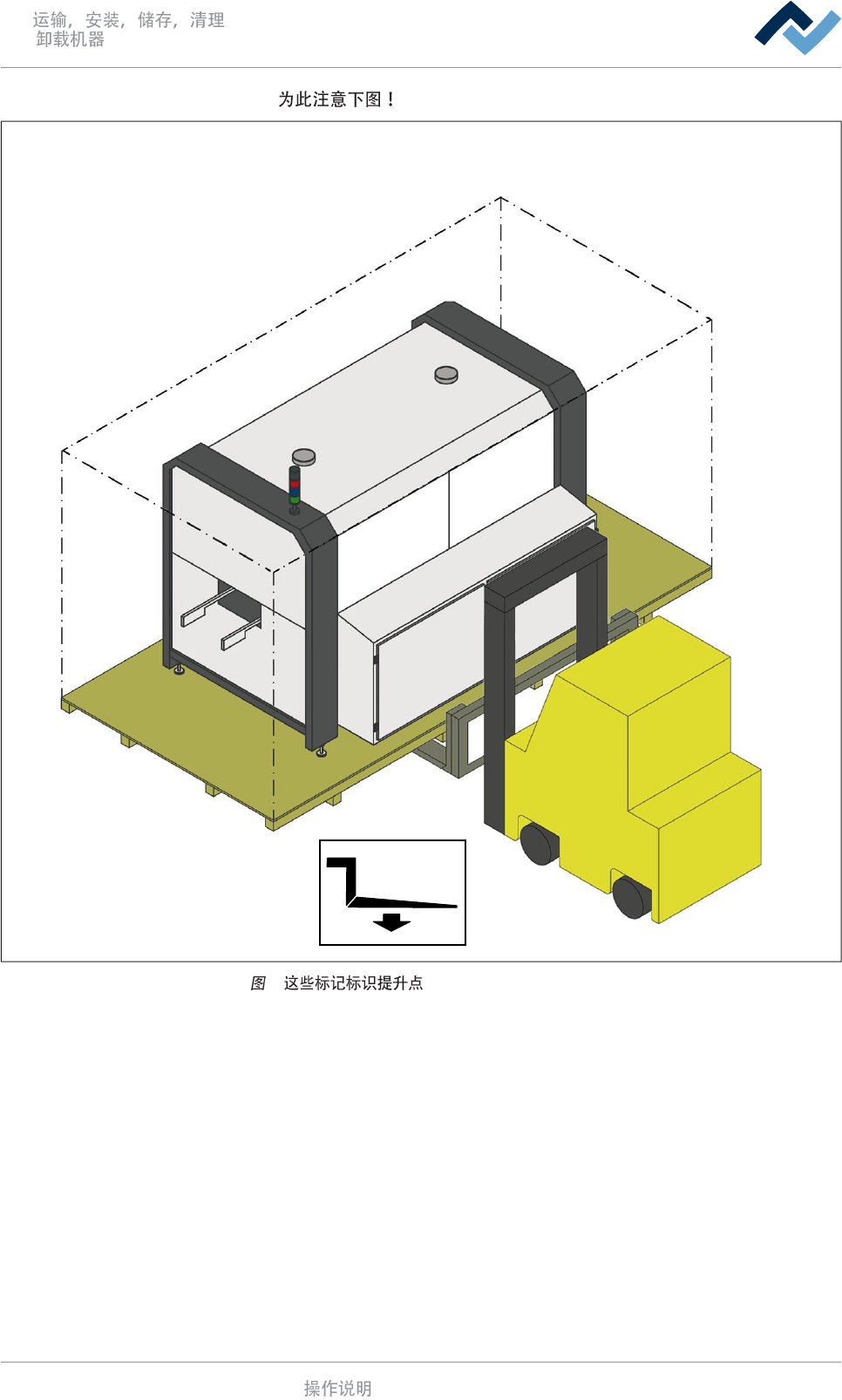 运输，安装，储存，清理
卸载机器

为此注意下图！

图　这些标记标识提升点

操作说明