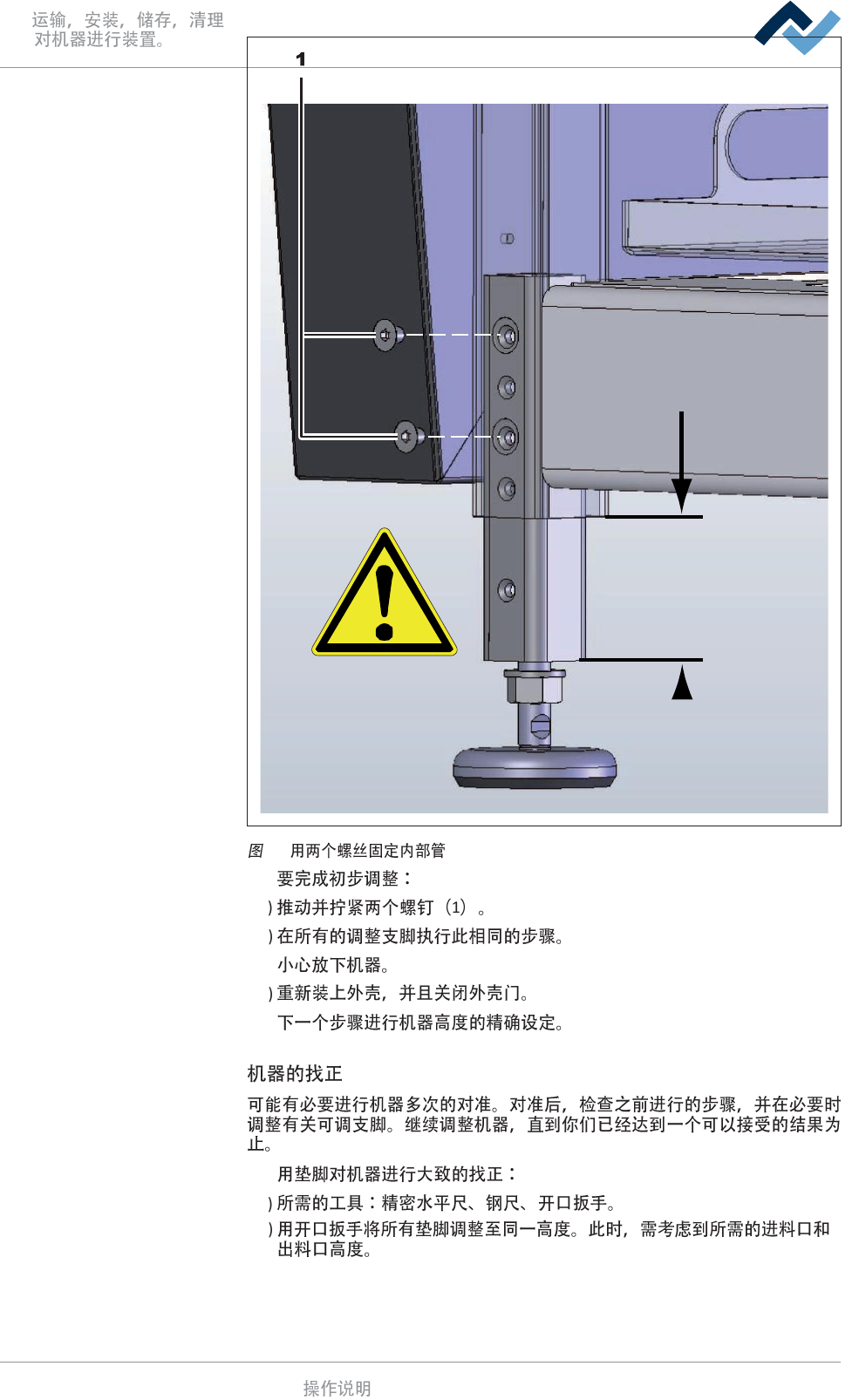 运输，安装，储存，清理
对机器进行装置。

1

图　用两个螺丝固定内部管

要完成初步调整：

) 推动并拧紧两个螺钉（1）。

) 在所有的调整支脚执行此相同的步骤。

小心放下机器。

) 重新装上外壳，并且关闭外壳门。

下一个步骤进行机器高度的精确设定。

机器的找正

可能有必要进行机器多次的对准。对准后，检查之前进行的步骤，并在必要时调整有关可调支脚。继续调整机器，直到你们已经达到一个可以接受的结果为止。

用垫脚对机器进行大致的找正：

) 所需的工具：精密水平尺、钢尺、开口扳手。

) 用开口扳手将所有垫脚调整至同一高度。此时，需考虑到所需的进料口和出料口高度。

操作说明