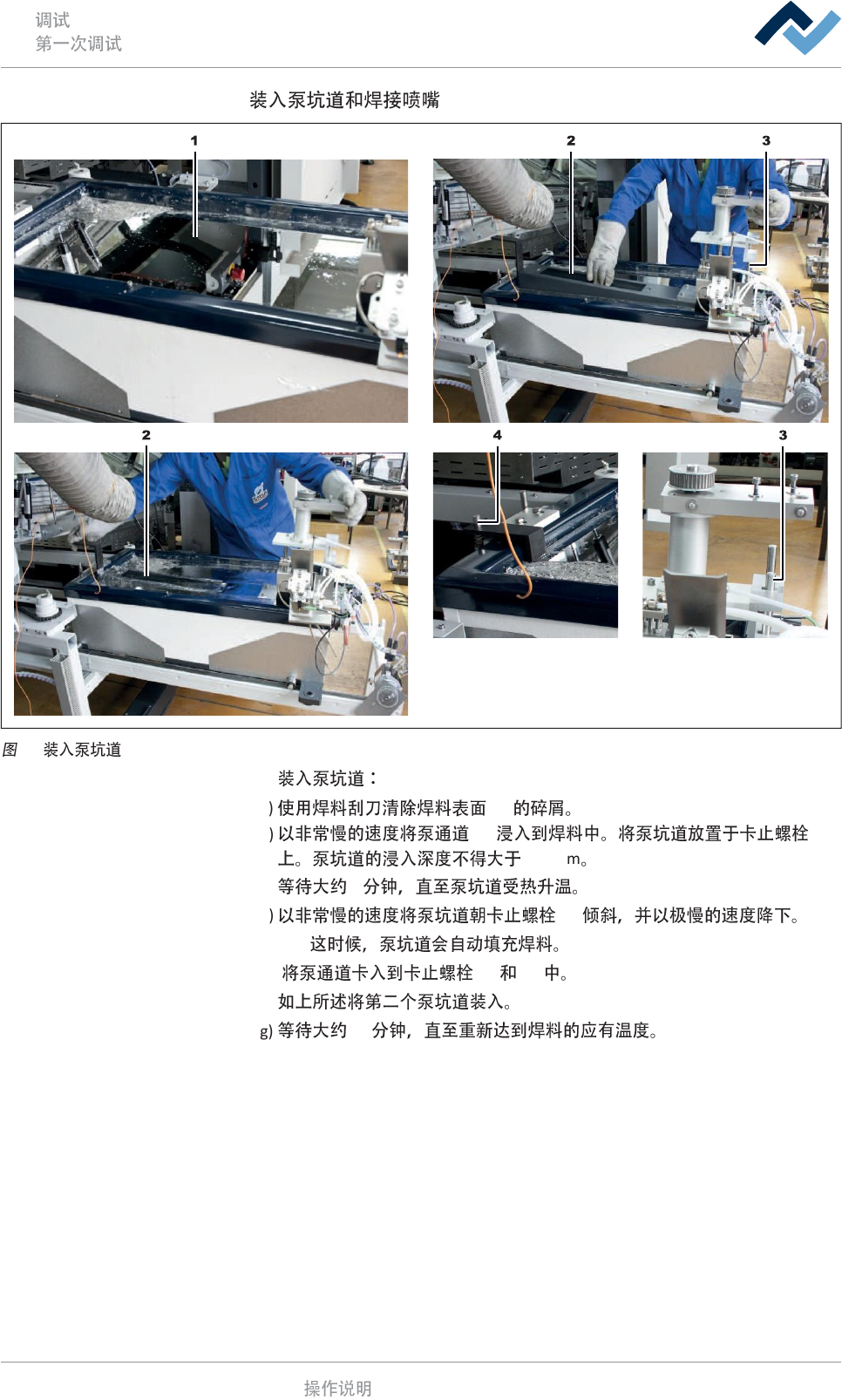 调试
第一次调试

装入泵坑道和焊接喷嘴

1

2

3

2

4

3

图　装入泵坑道

装入泵坑道：

) 使用焊料刮刀清除焊料表面　的碎屑。

) 以非常慢的速度将泵通道　浸入到焊料中。将泵坑道放置于卡止螺栓上。泵坑道的浸入深度不得大于　m。

等待大约　分钟，直至泵坑道受热升温。

) 以非常慢的速度将泵坑道朝卡止螺栓　倾斜，并以极慢的速度降下。

这时候，泵坑道会自动填充焊料。

将泵通道卡入到卡止螺栓　和　中。

如上所述将第二个泵坑道装入。

g) 等待大约　分钟，直至重新达到焊料的应有温度。

操作说明