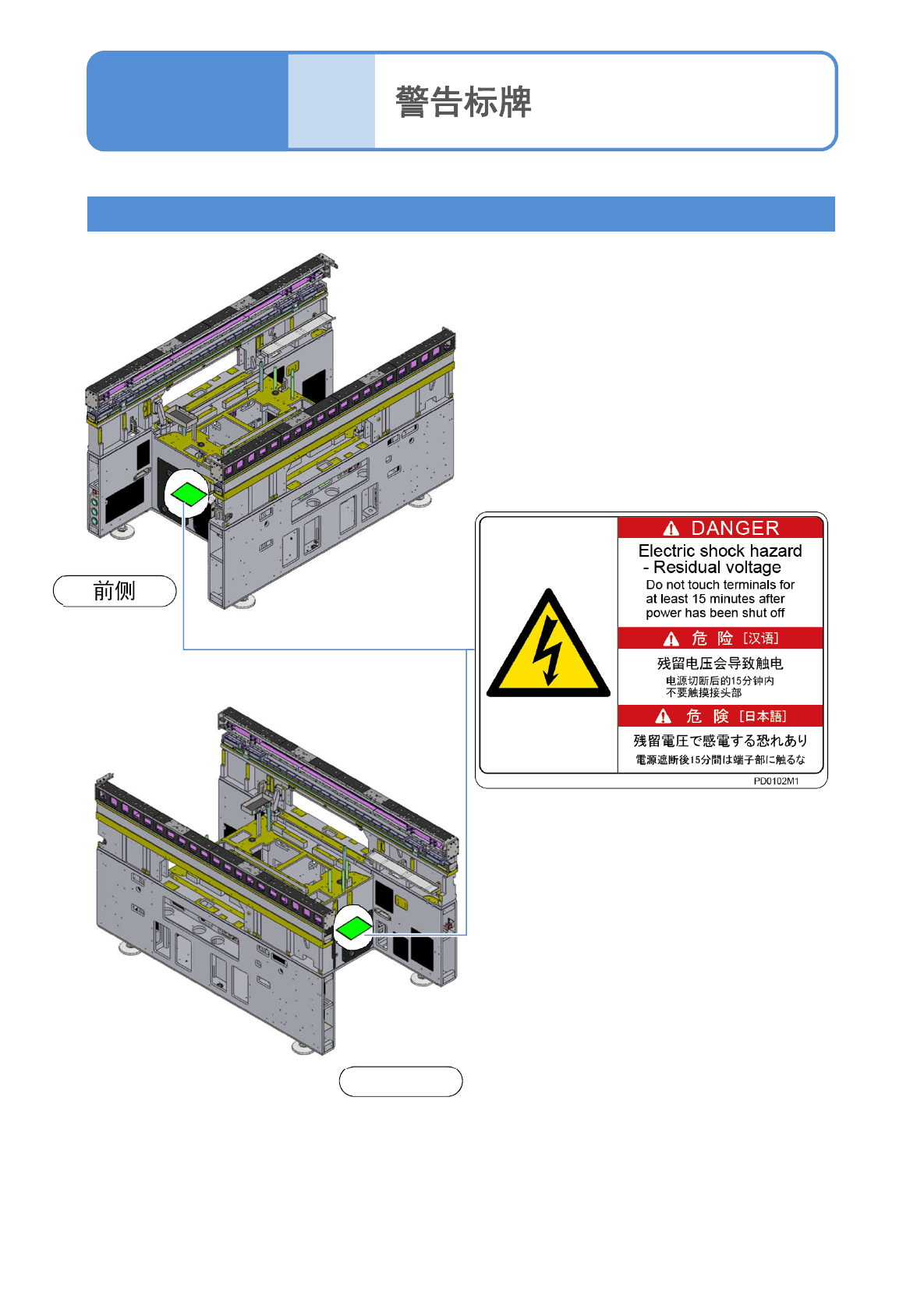 警告标牌

前侧

DANGER
Electric shock hazard
- Residual voltage
Do not touch terminals for at least 15 minutes after power has been shut off

危 险 [汉语]
残留电压会导致触电
电源切断后的15分钟内
不要触摸接头部

危 険 [日本語]
残留電圧で感電する恐れあり
電源遮断後15分間は端子部に触るな

PD0102M1