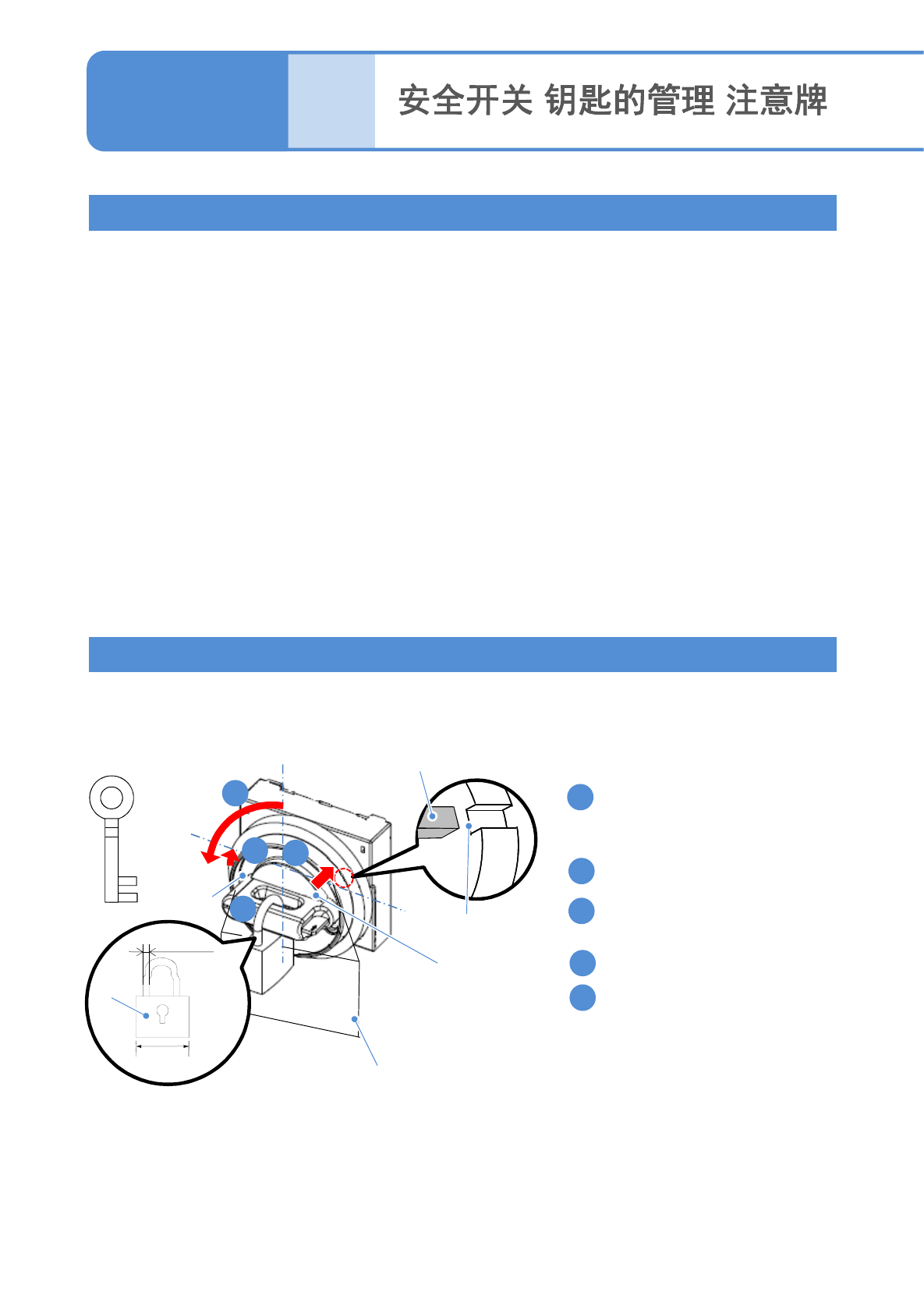 安全开关 钥匙的管理 注意牌