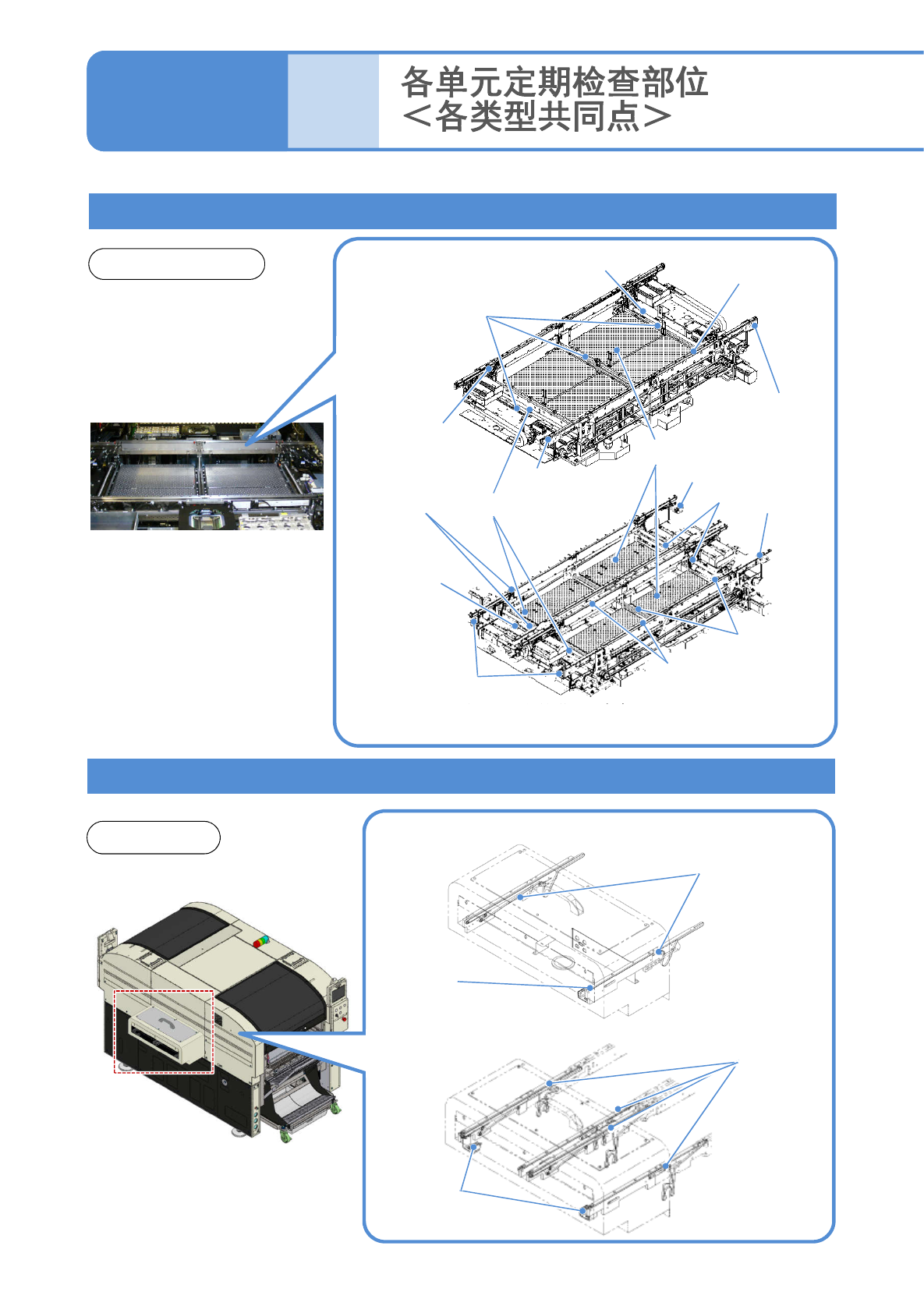 各单元定期检查部位
＜各类型共同点＞