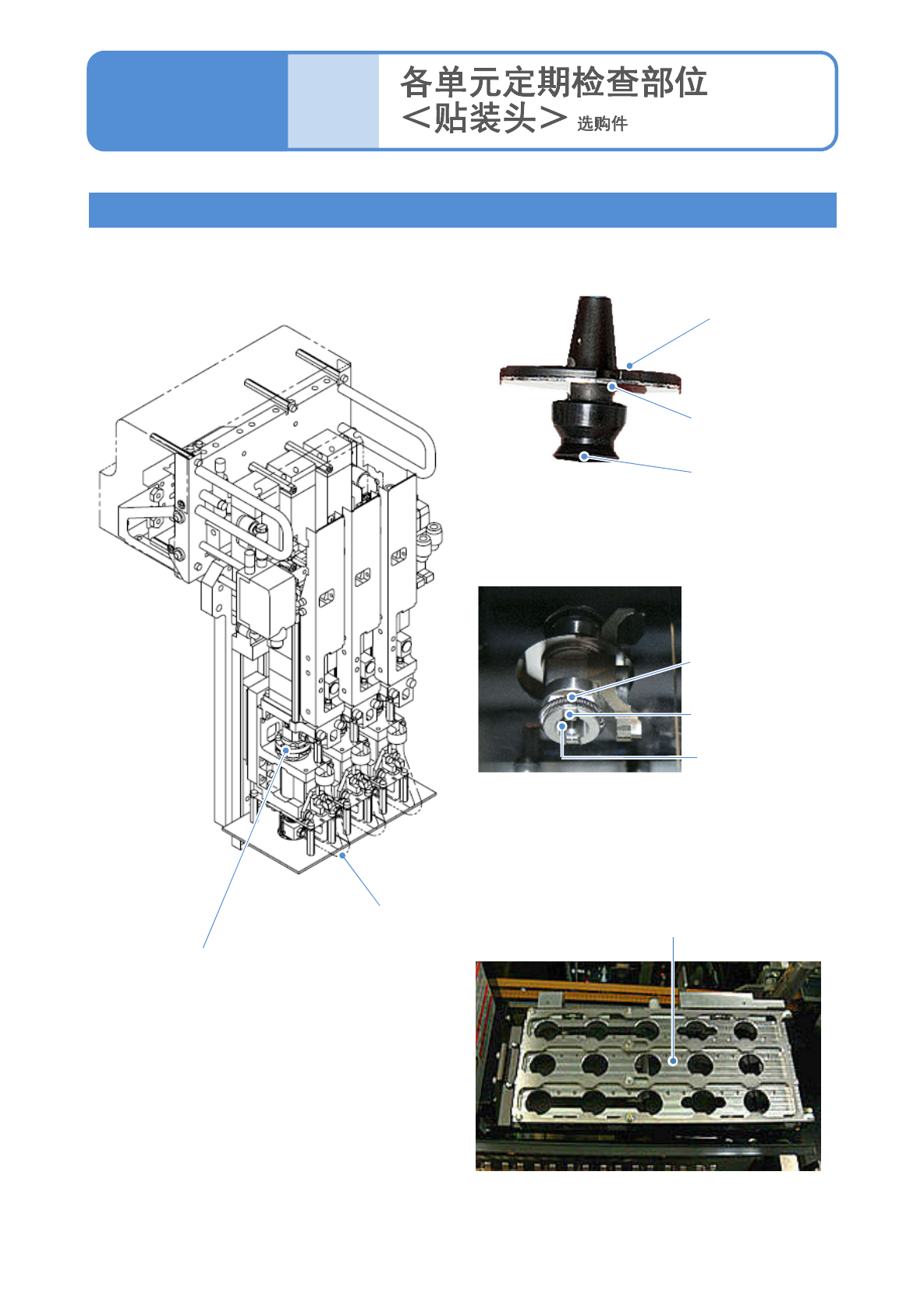 各单元定期检查部位
＜贴装头＞ 选购件