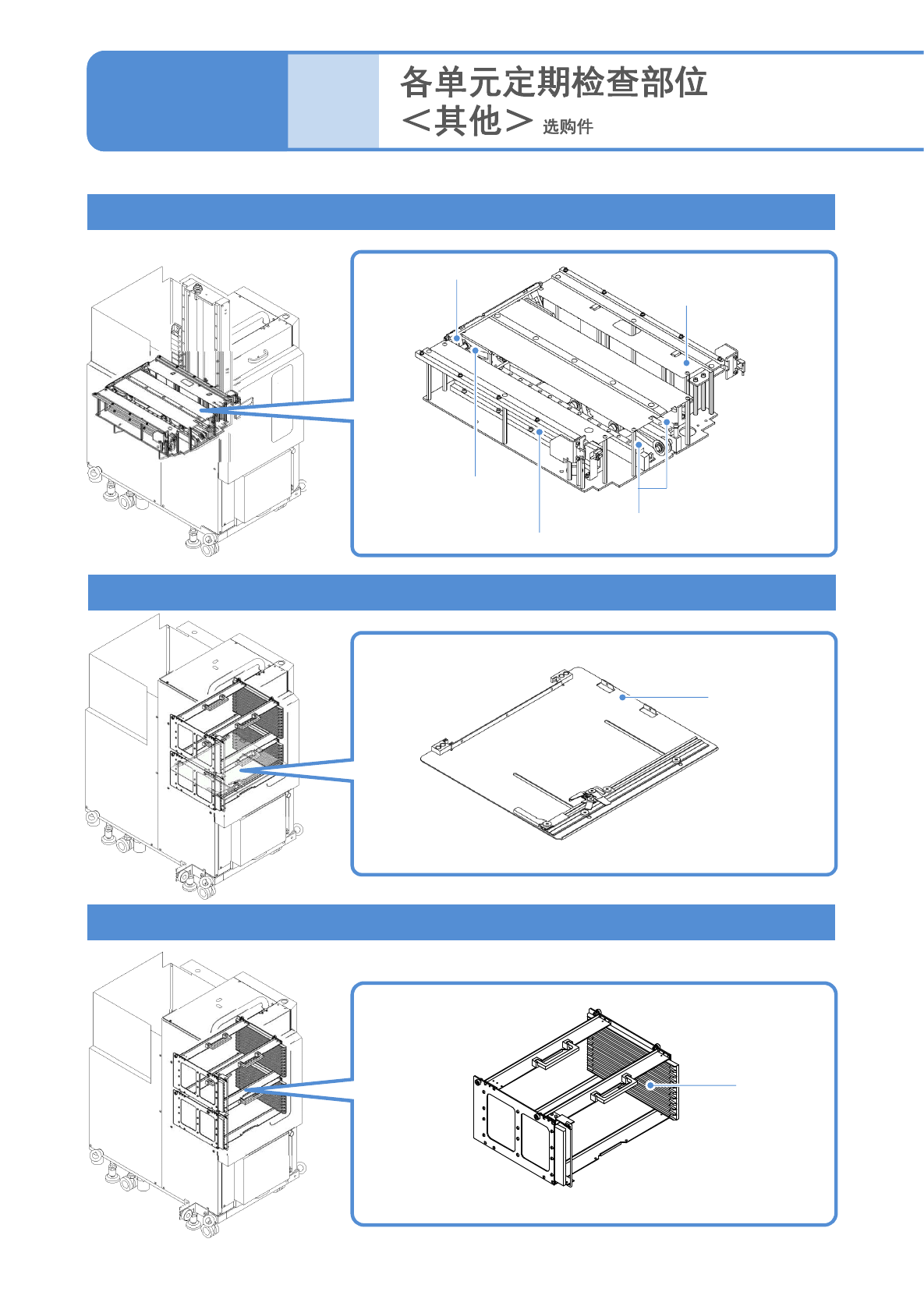 各单元定期检查部位
＜其他＞ 选购件