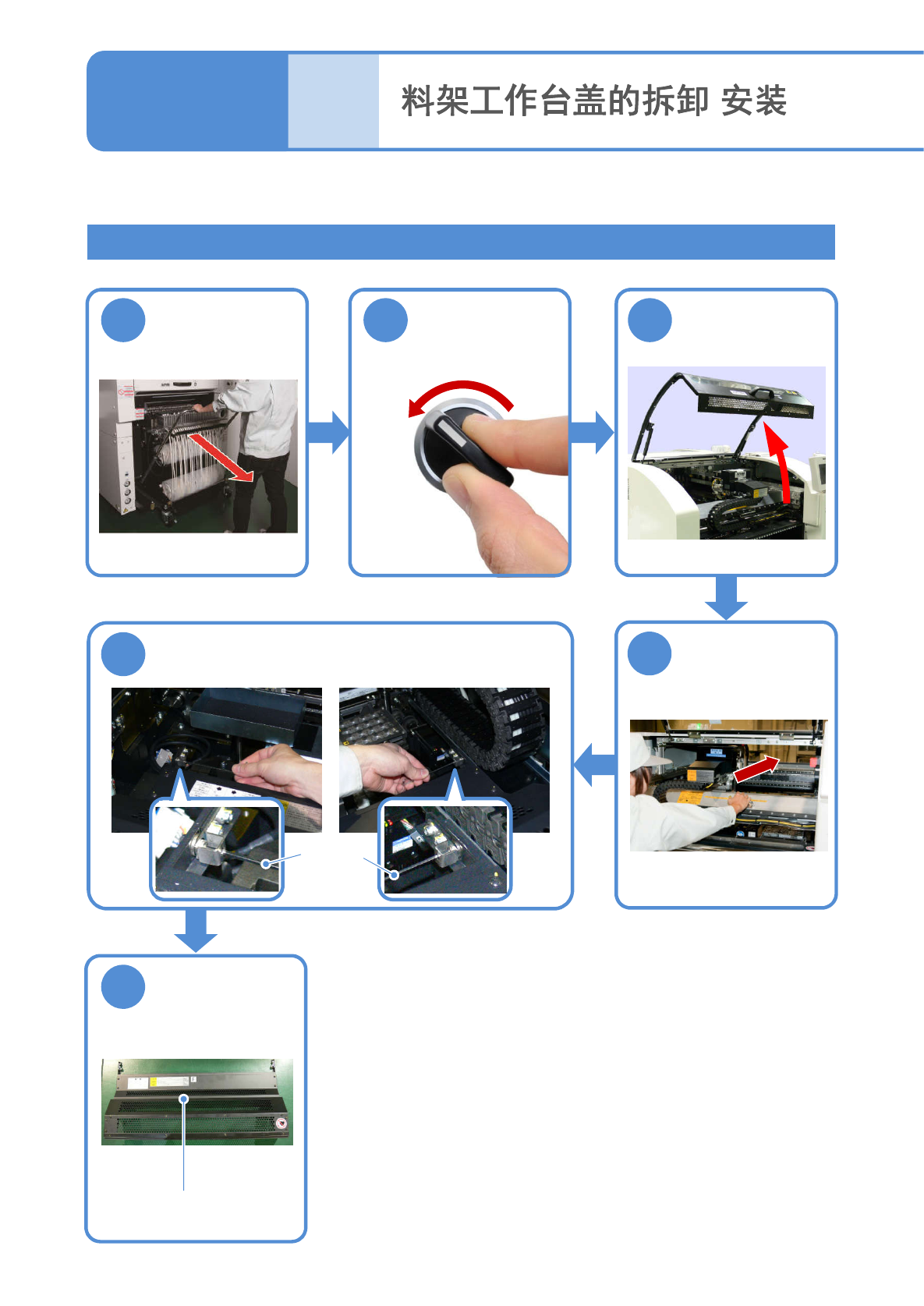 料架工作台盖的拆卸 安装