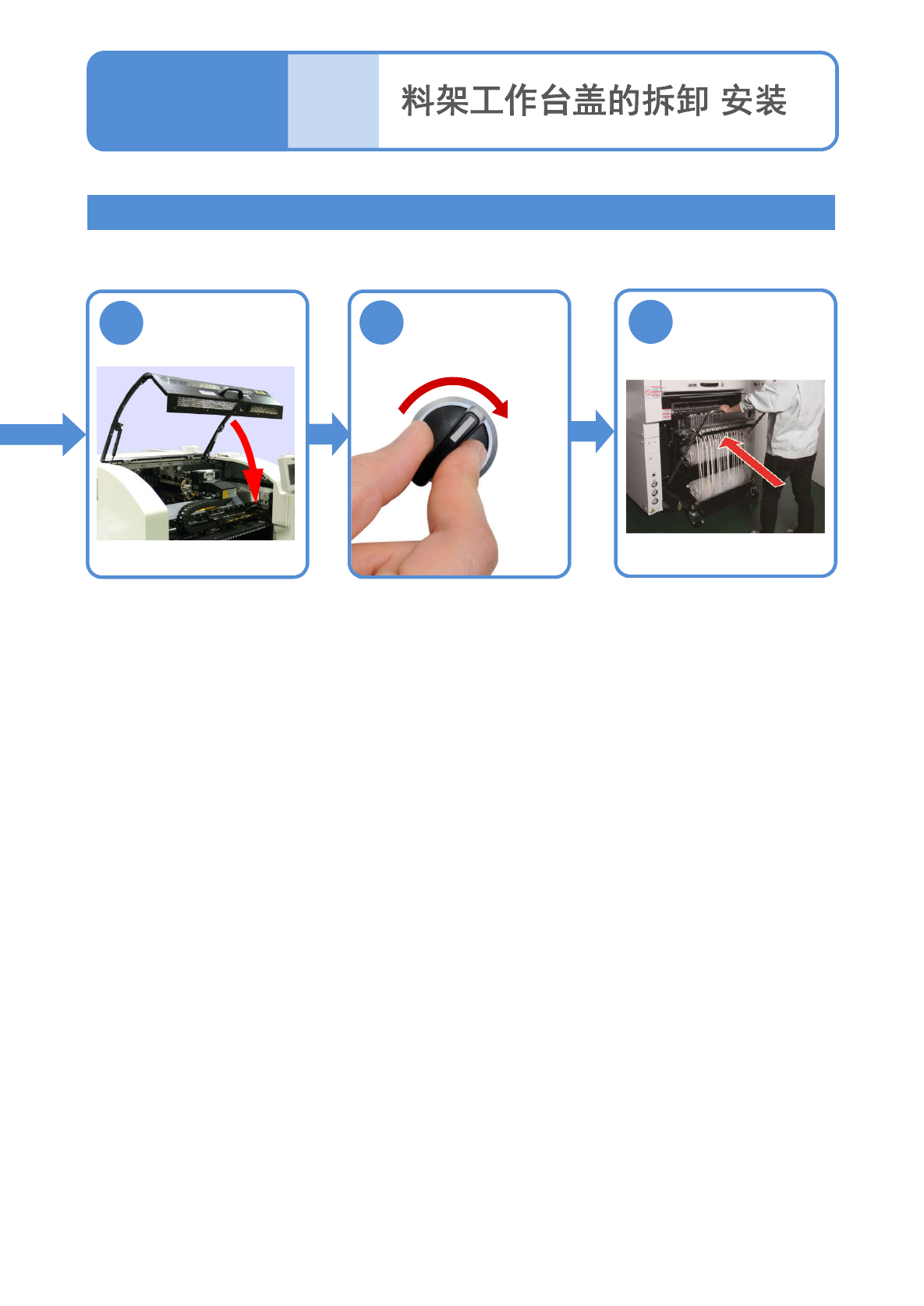 料架工作台盖的拆卸 安装