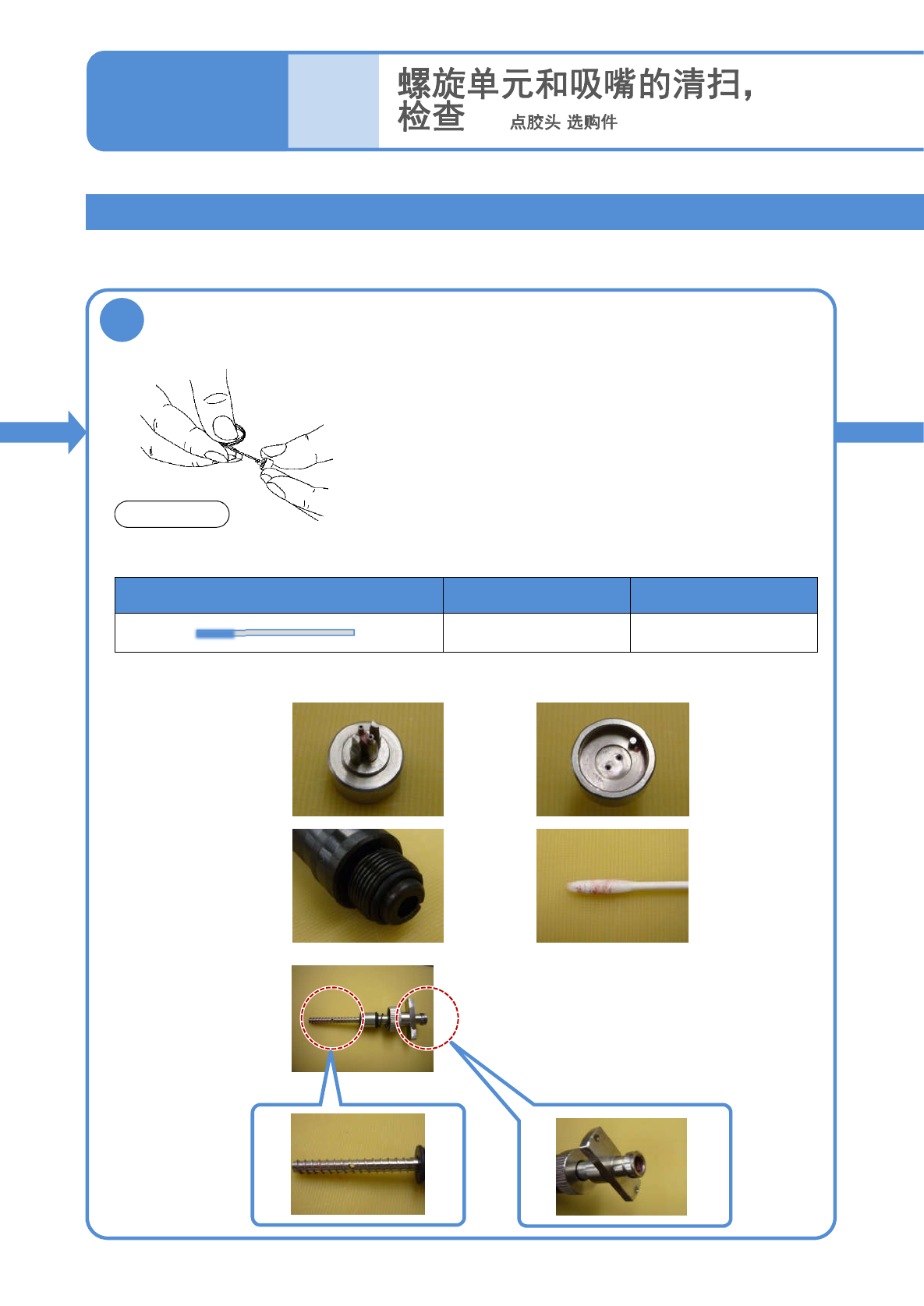 螺旋单元和吸嘴的清扫，检查 点胶头 选购件