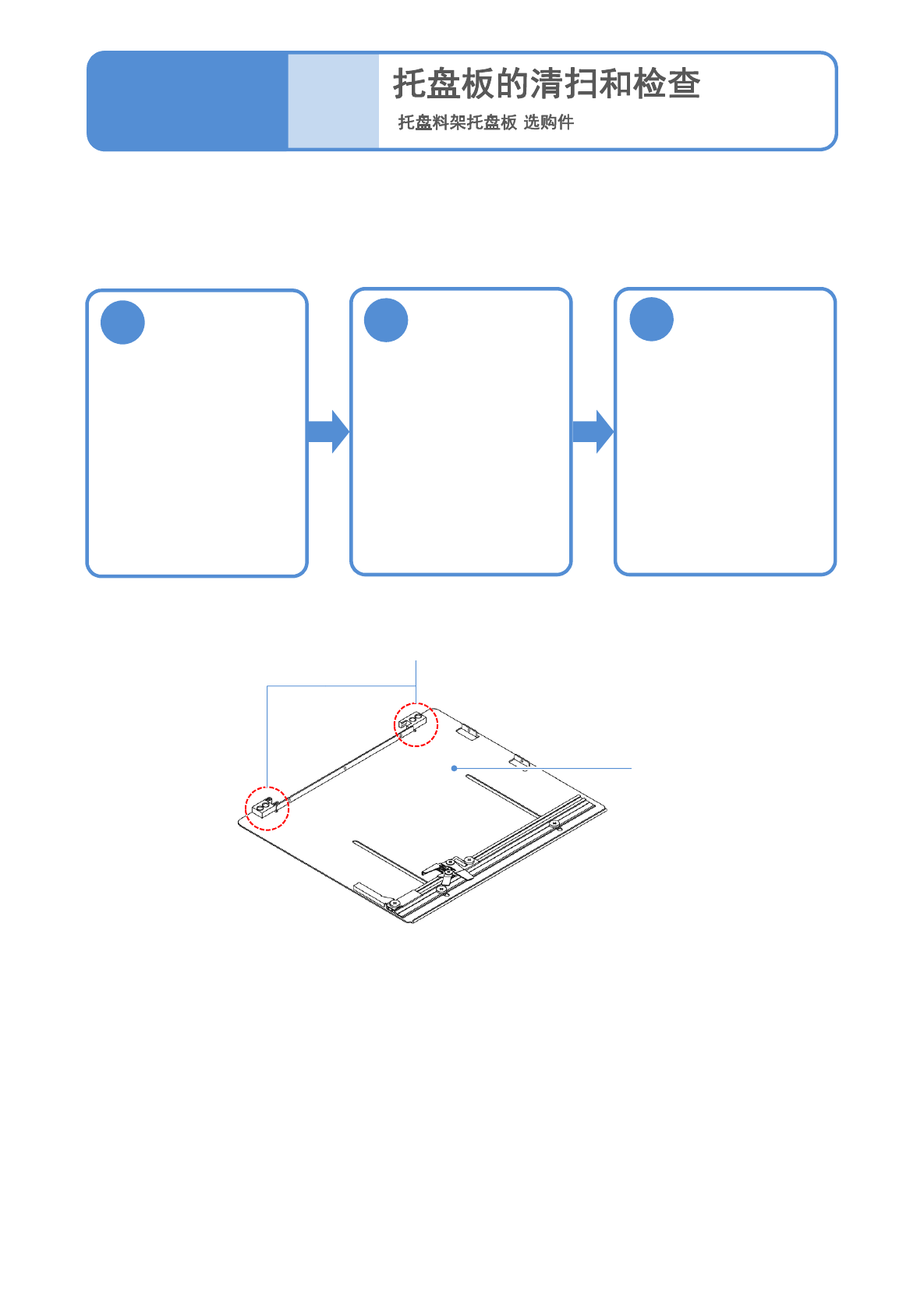 托盘板的清扫和检查

托盘料架托盘板 选购件