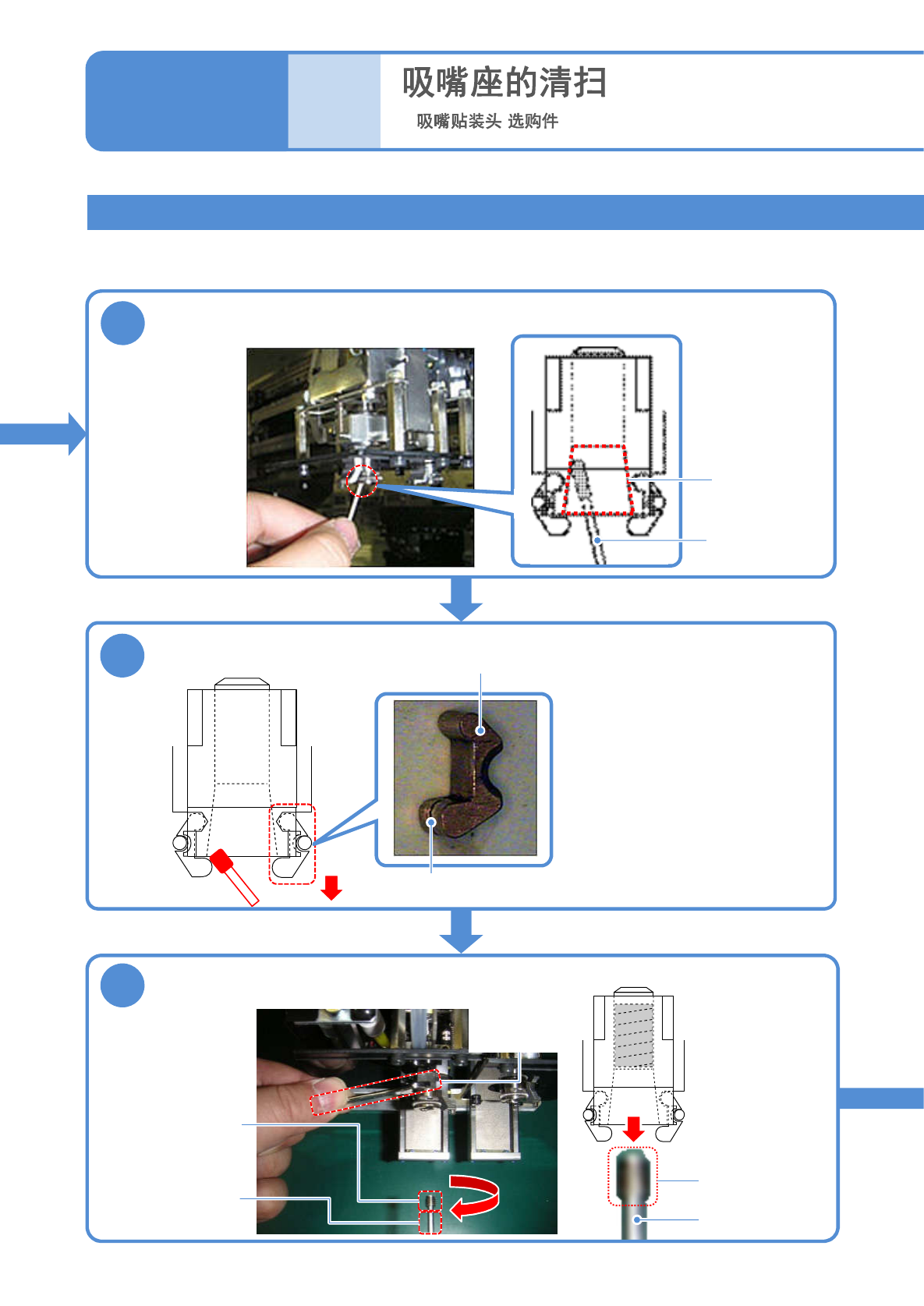 吸嘴座的清扫

吸嘴贴装头 选购件