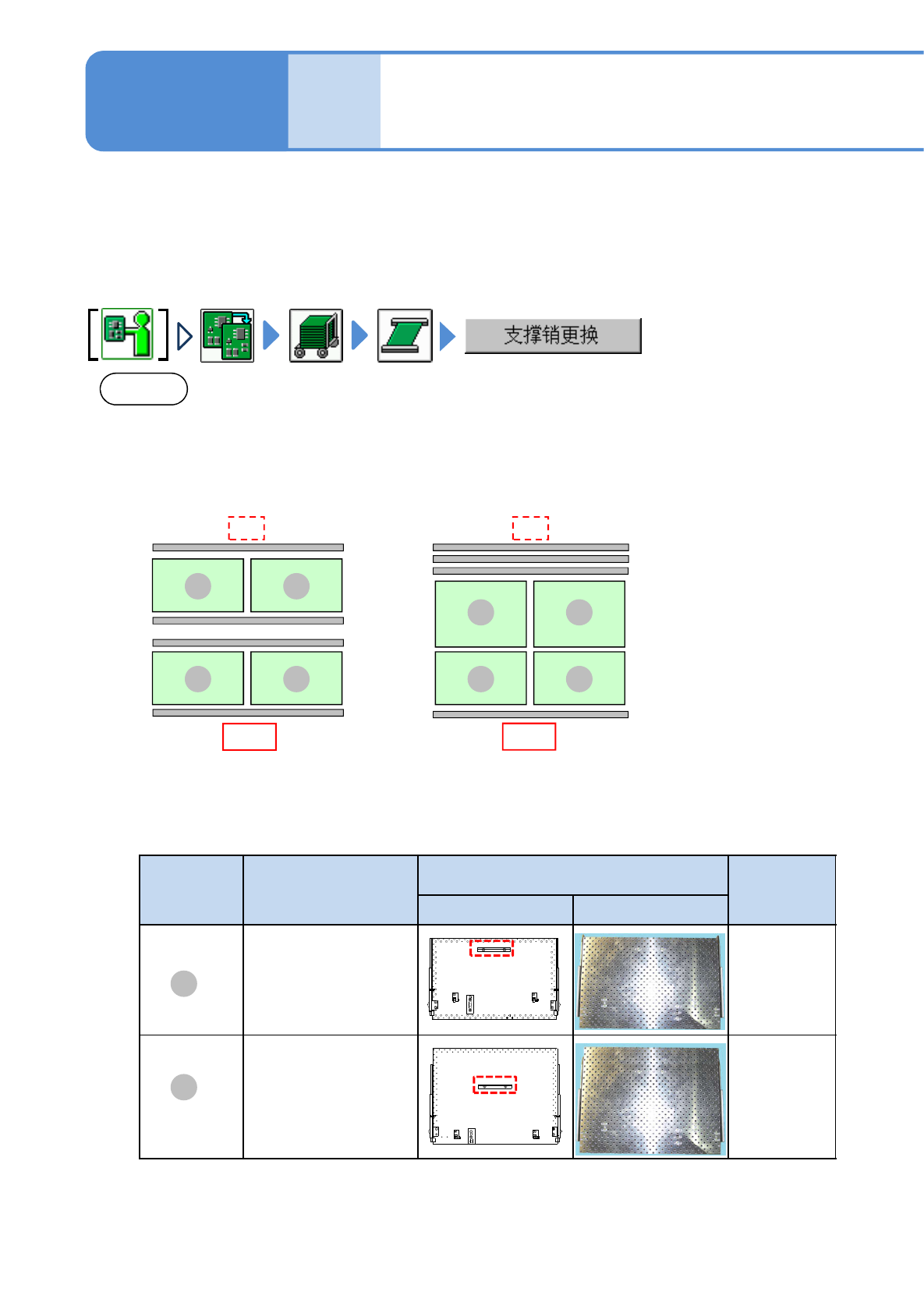 支撑销更换