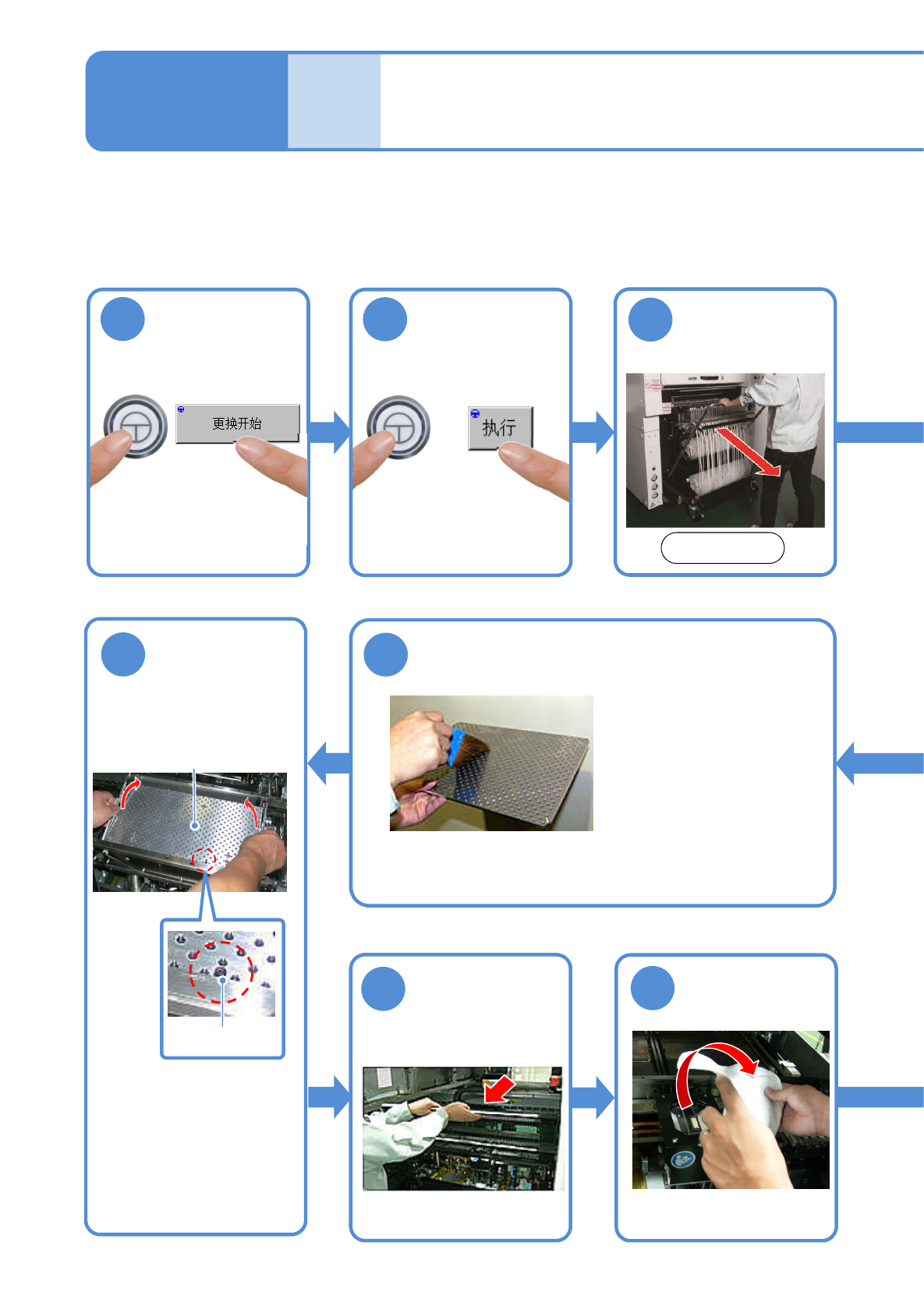 更换开始

执行