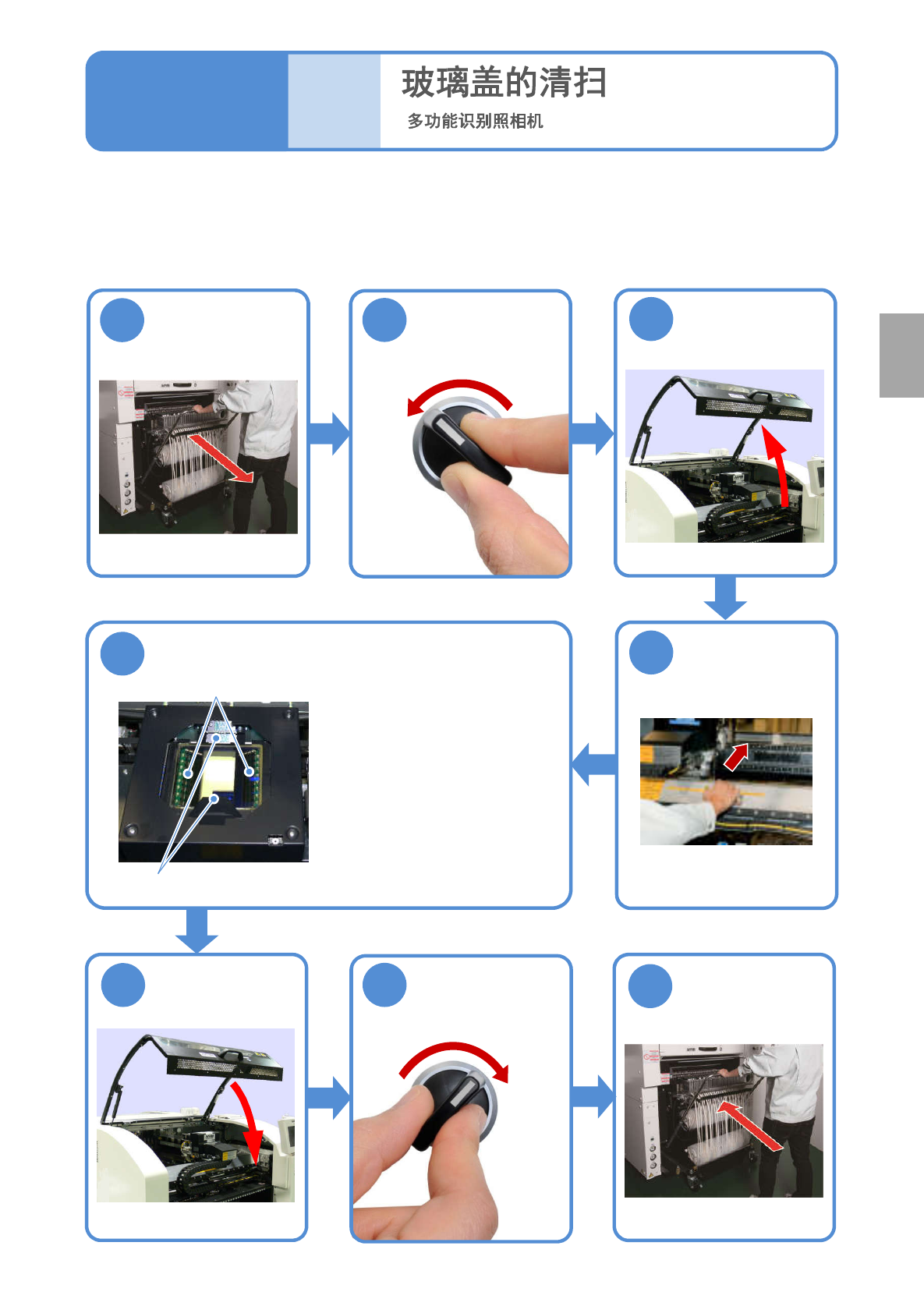 玻璃盖的清扫

多功能识别照相机