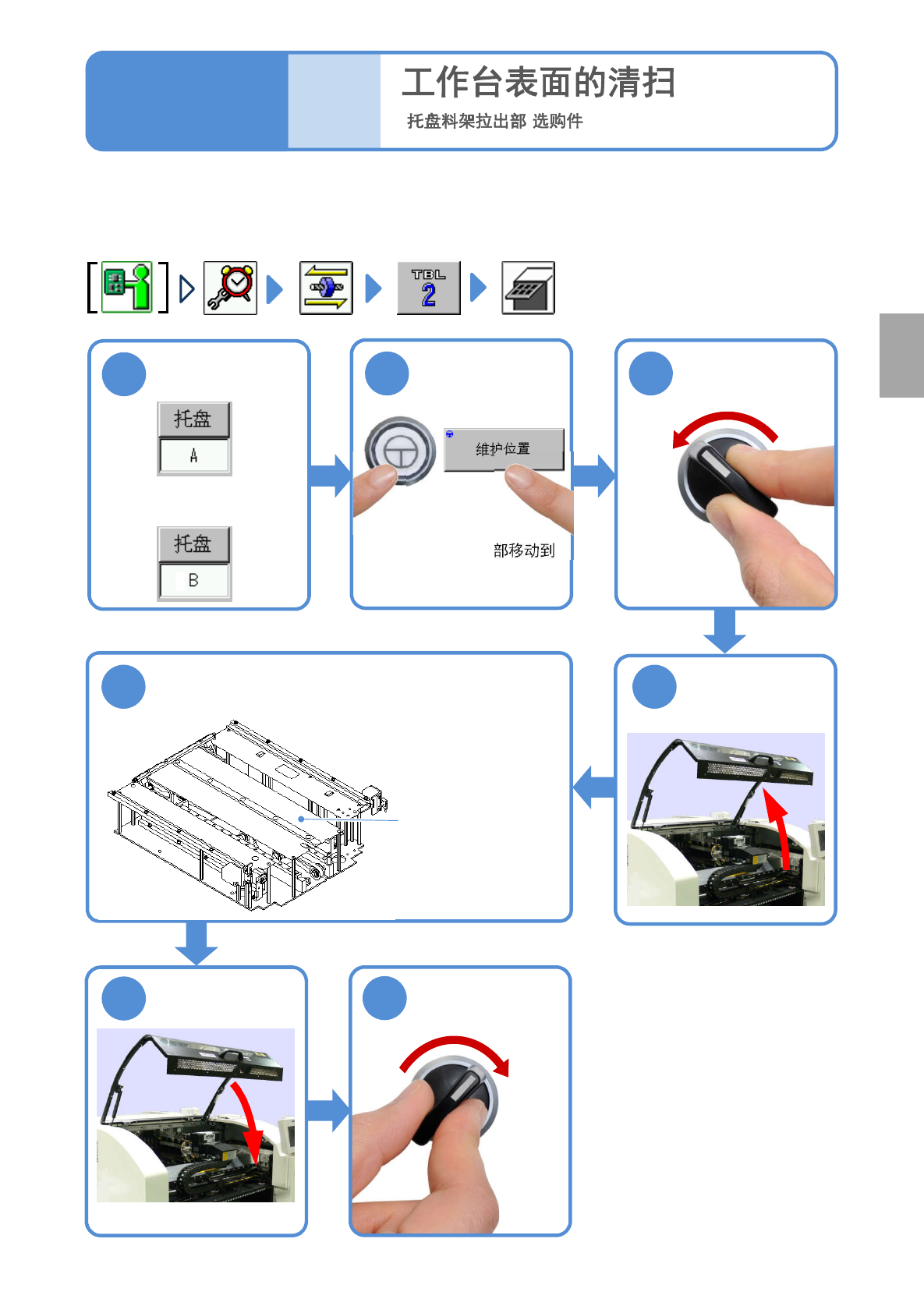 工作台表面的清扫
托盘料架拉出部 选购件

TBL
2

托盘
A

托盘
B

维护位置

部移动到