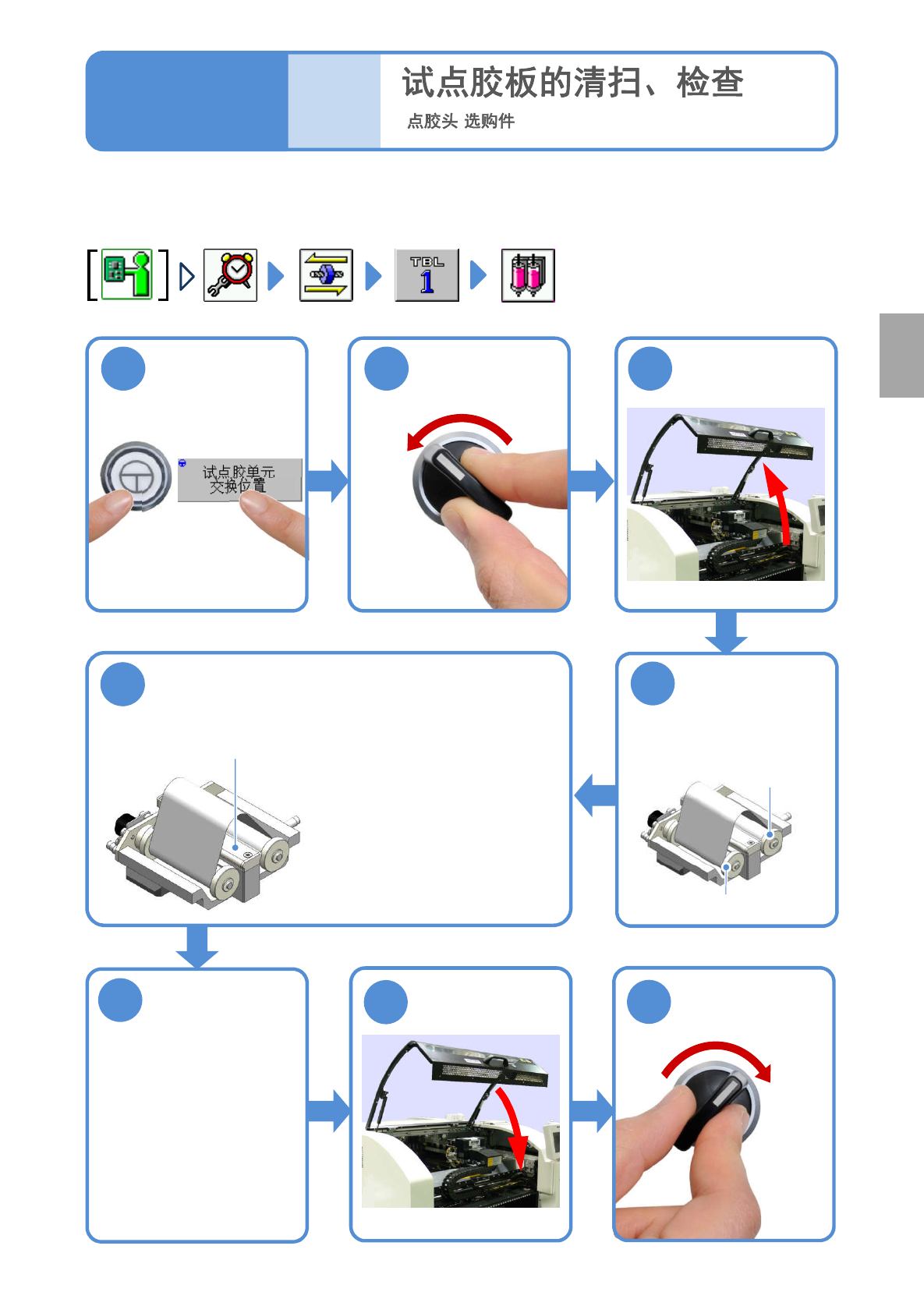 试点胶板的清扫、检查

点胶头 选购件

TBL 1

试点胶单元
交换位置