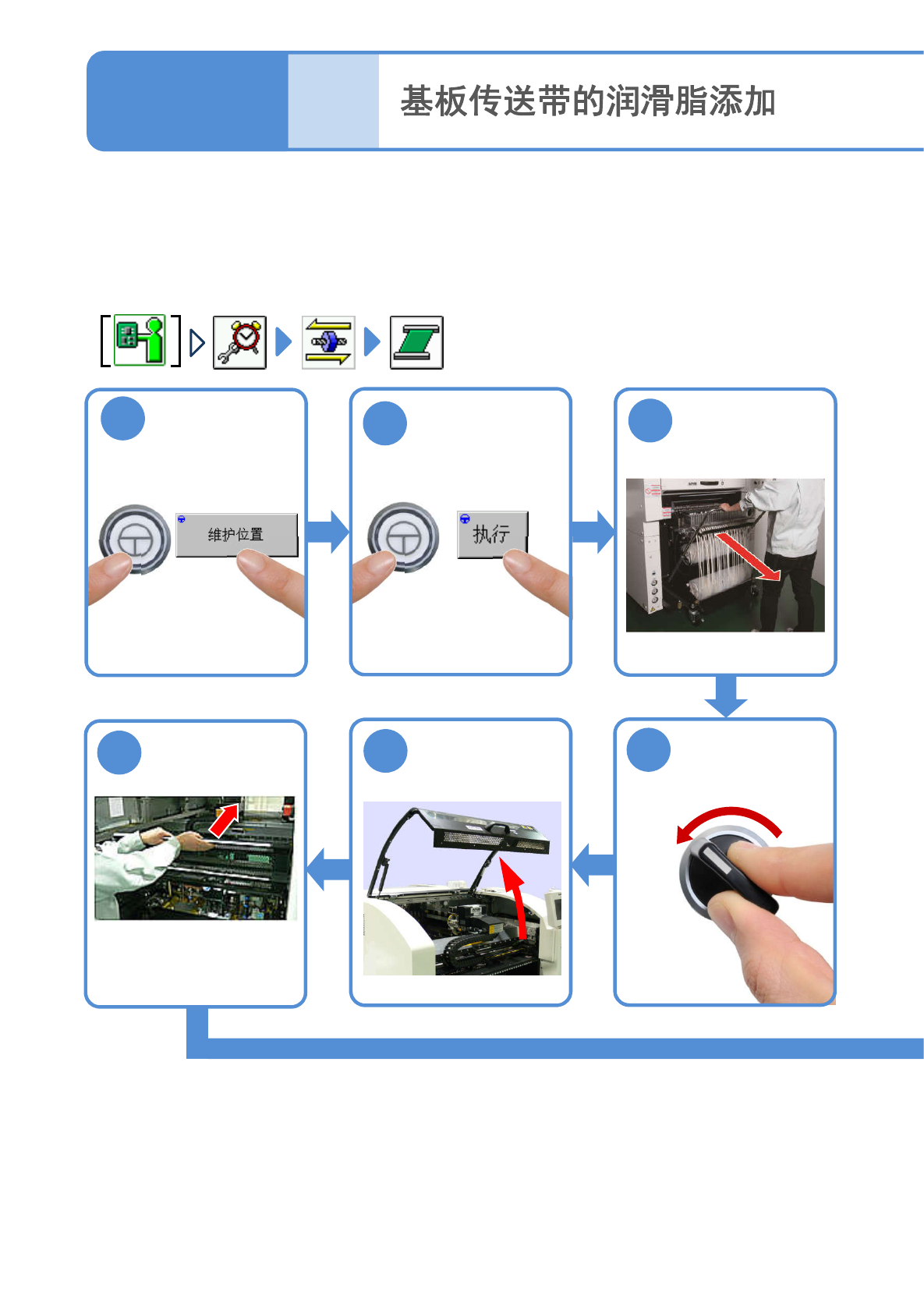 基板传送带的润滑脂添加

维护位置

执行