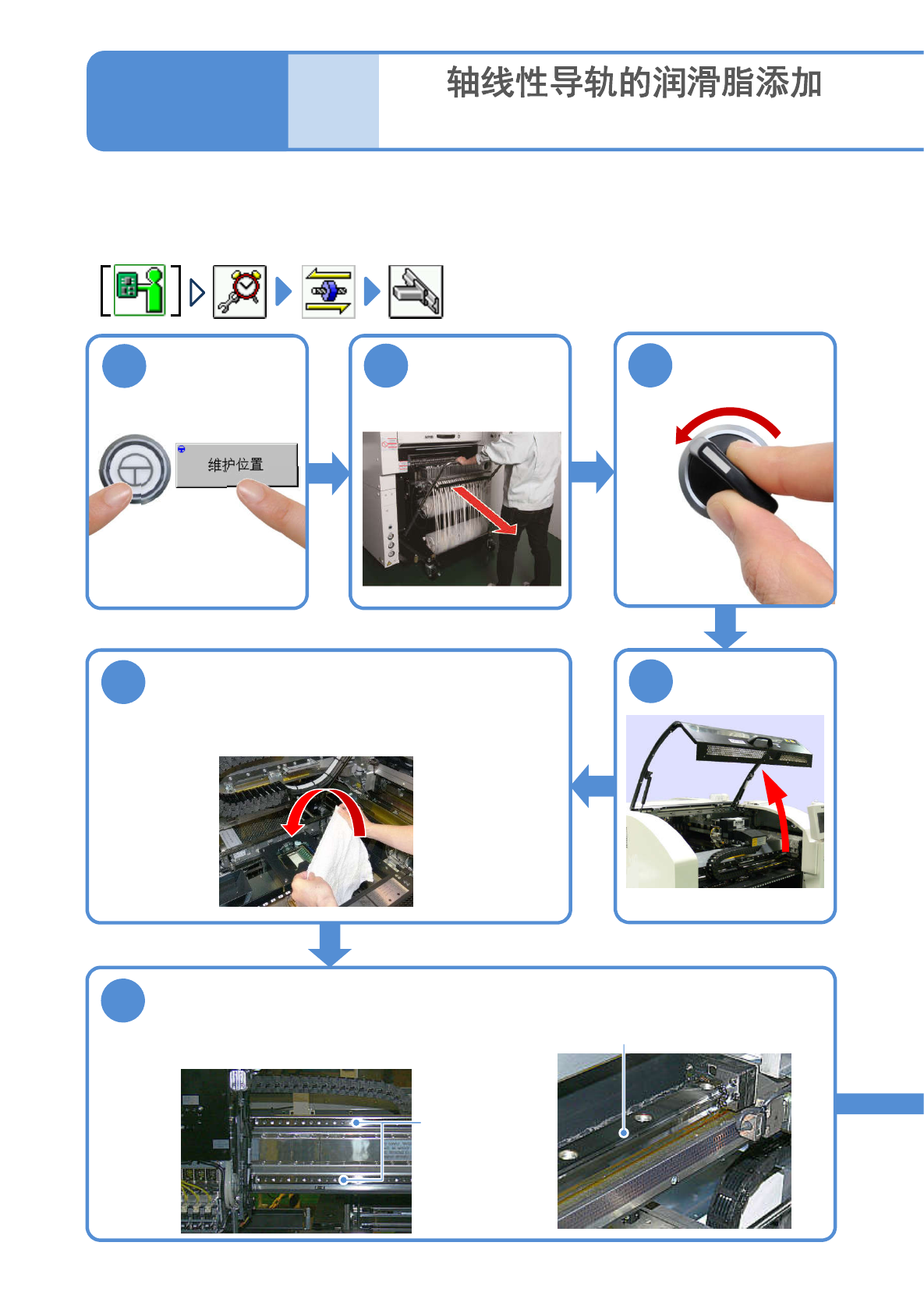 轴线性导轨的润滑脂添加

维护位置