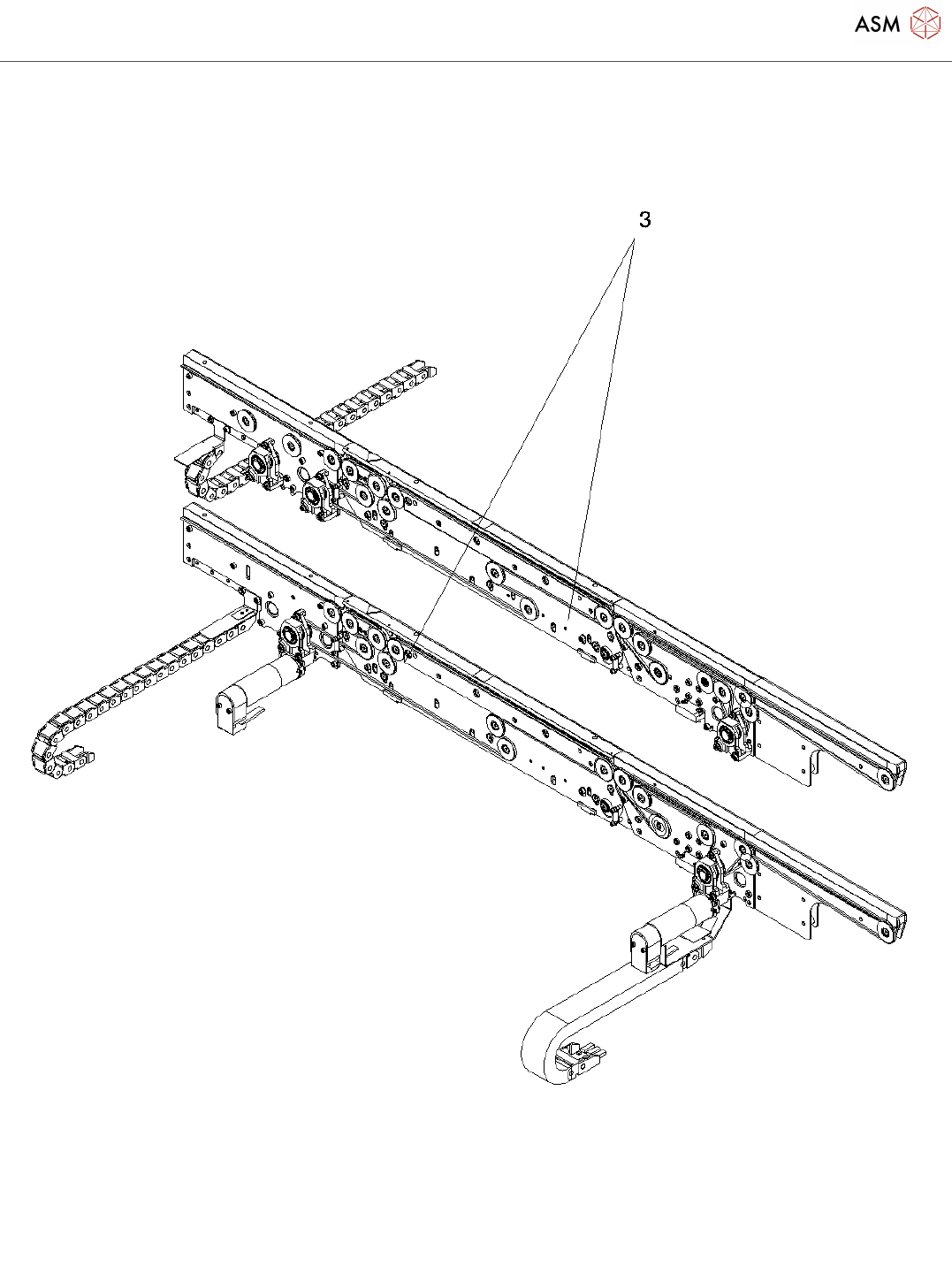 ASM

3